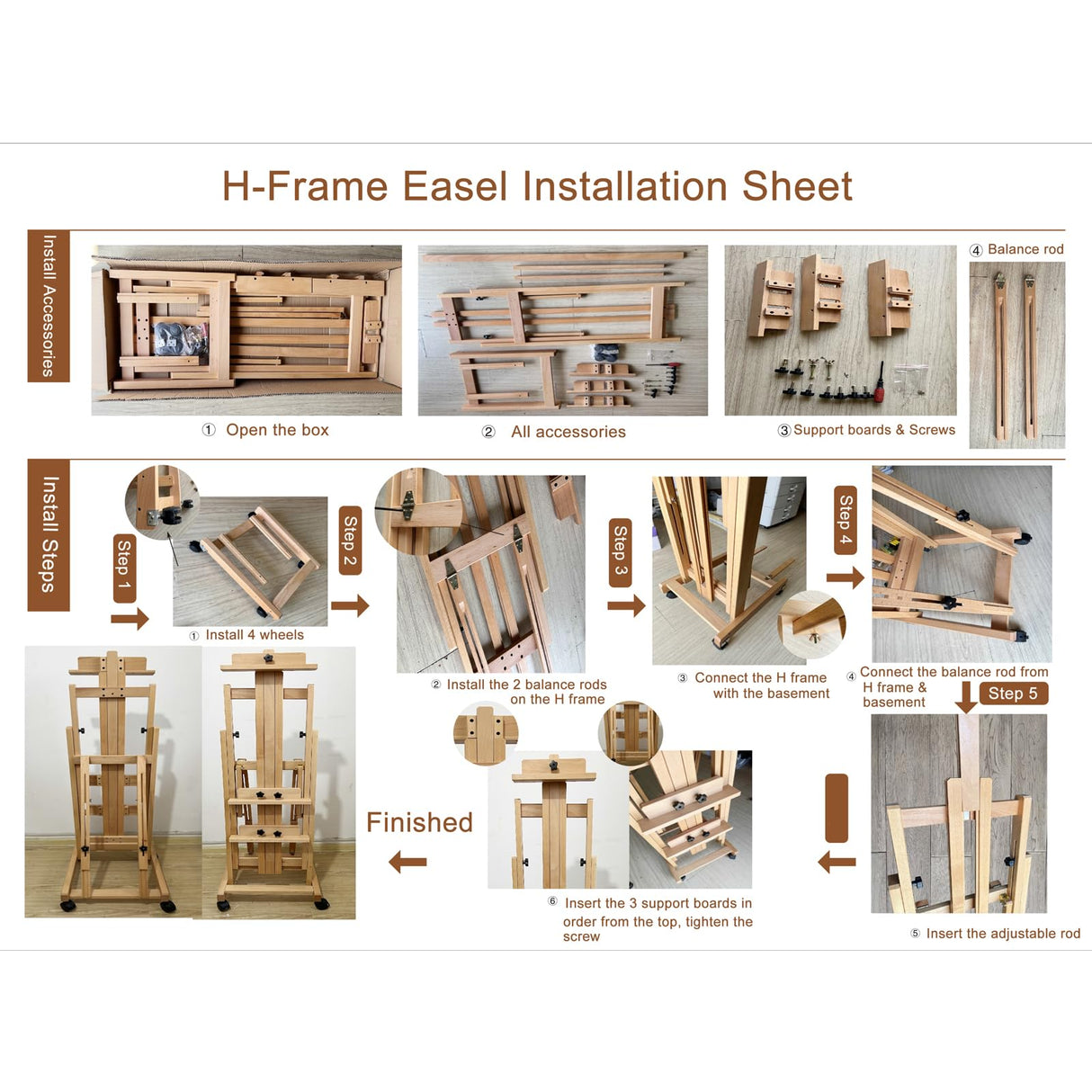 H-Frame Easel Installation Sheet

Install Accessories

① Open the box

② All accessories

③ Support boards & Screws

④ Balance rod

Install Steps

Step 1

① Install 4 wheels

Step 2

② Install the 2 balance rods on the H frame

Step 3

③ Connect the H frame with the basement

Step 4

④ Connect the balance rod from H frame & basement

Step 5

⑤ Insert the adjustable rod

⑥ Insert the 3 support boards in order from the top, tighten the screw

Finished