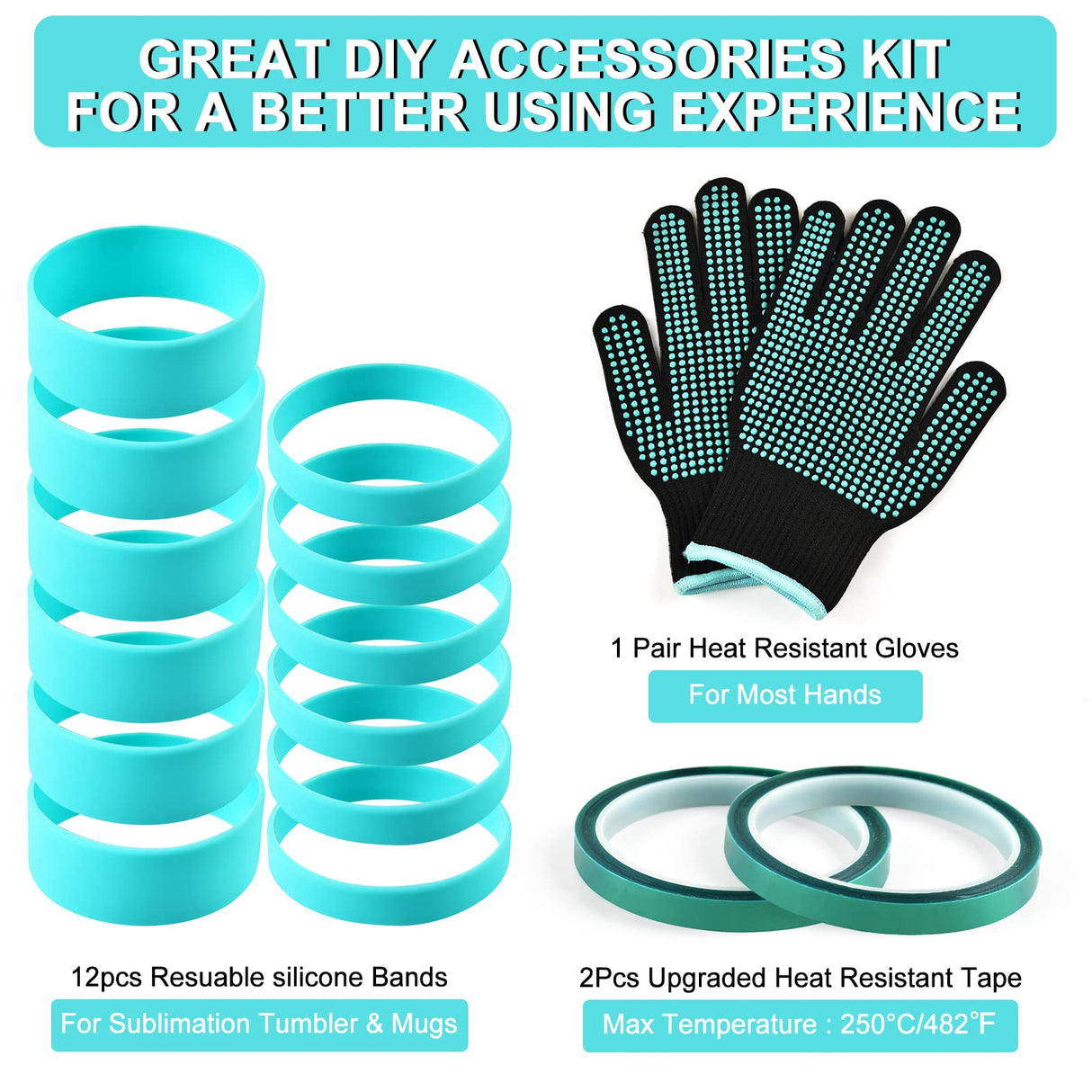 GREAT DIY ACCESSORIES KIT FOR A BETTER USING EXPERIENCE

1 Pair Heat Resistant Gloves

For Most Hands

12pcs Resuable silicone Bands

For Sublimation Tumbler & Mugs

2Pcs Upgraded Heat Resistant Tape

Max Temperature : 250°C/482°F