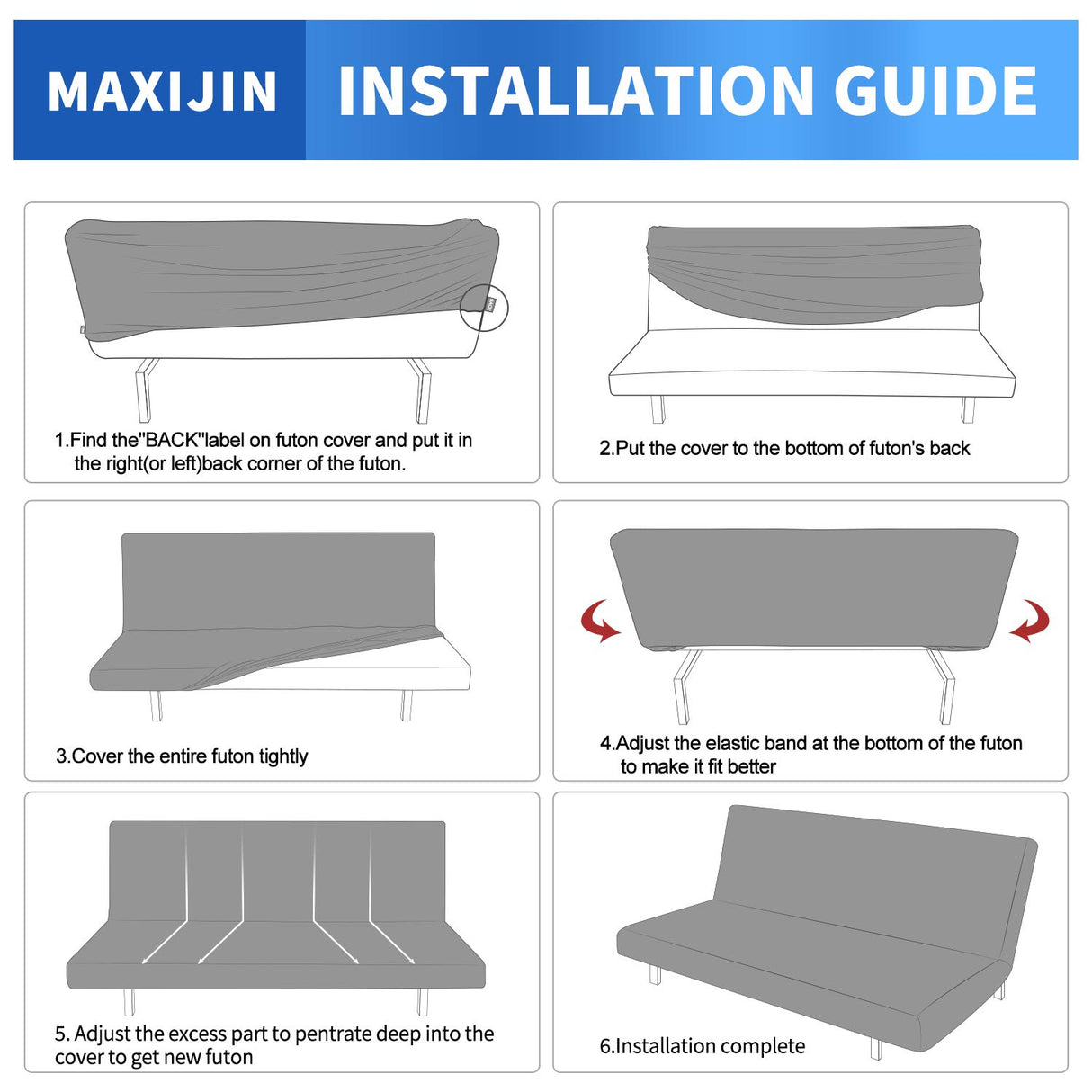 MAXIJIN INSTALLATION GUIDE

1.Find the"BACK"label on futon cover and put it in the right(or left)back corner of the futon.

2.Put the cover to the bottom of futon's back

3.Cover the entire futon tightly

4.Adjust the elastic band at the bottom of the futon to make it fit better

5. Adjust the excess part to pentrate deep into the cover to get new futon

6.Installation complete