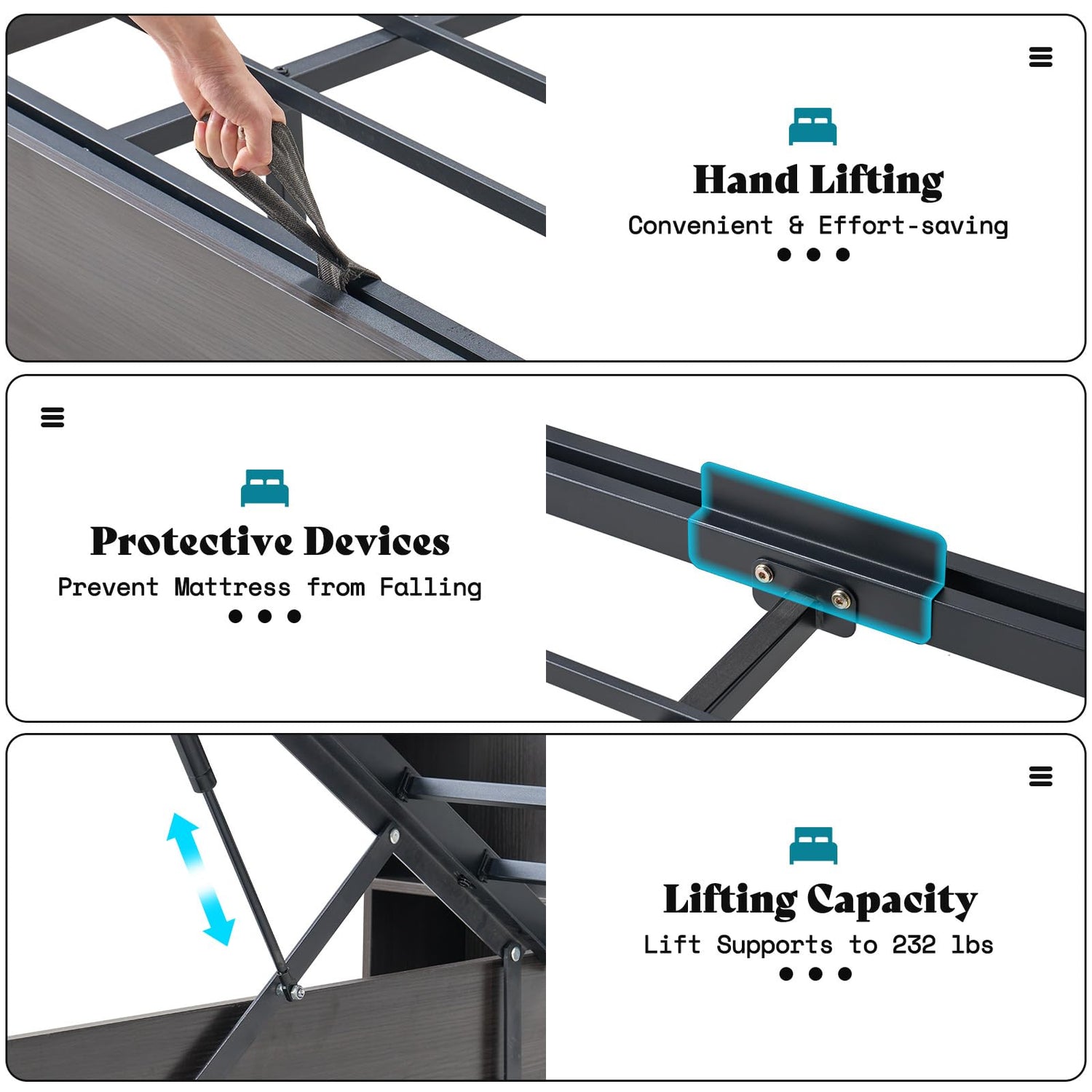 Hand Lifting

Convenient & Effort-saving

Protective Devices

Prevent Mattress from Falling

Lifting Capacity

Lift Supports to 232 lbs