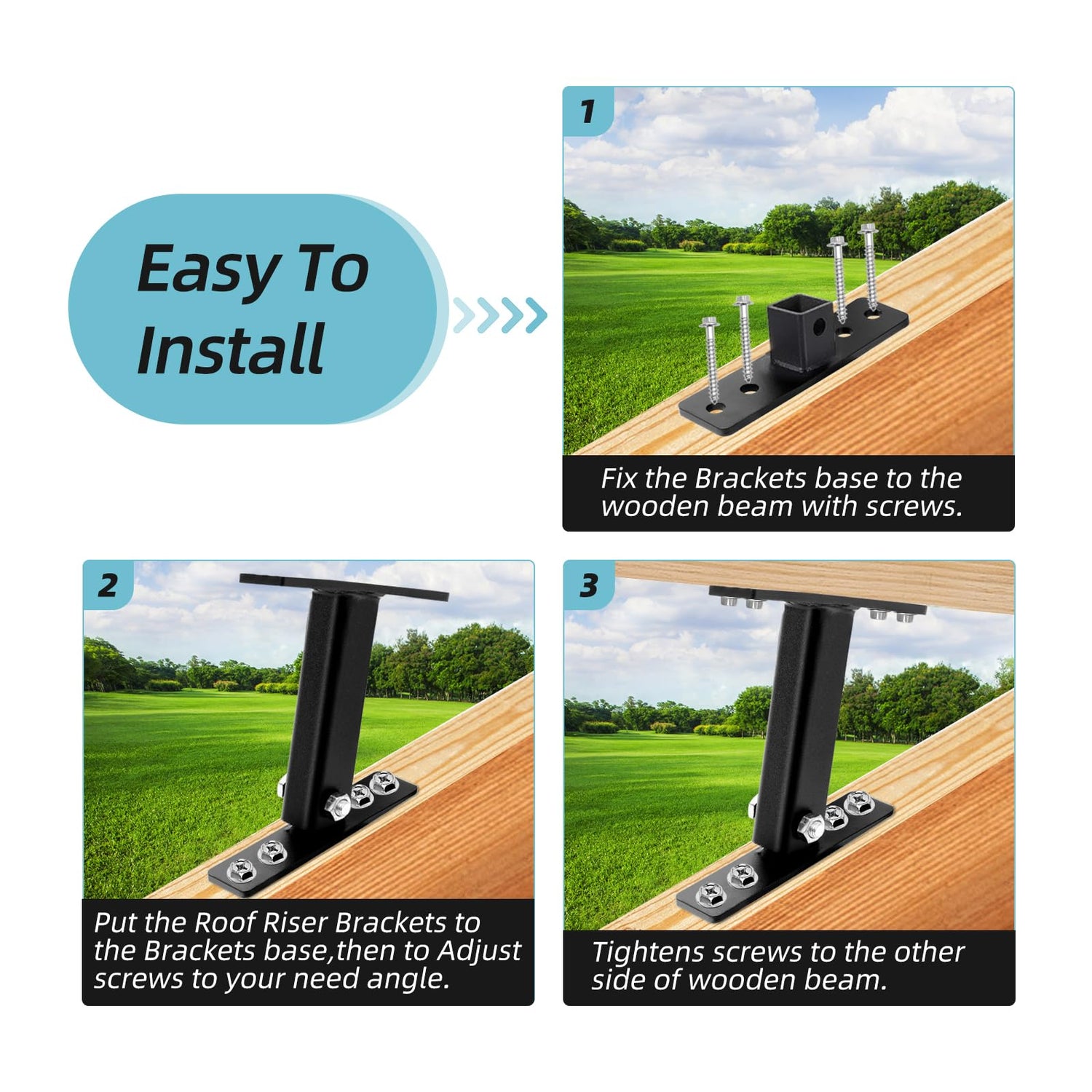 Easy To Install

1

Fix the Brackets base to the wooden beam with screws.

2

Put the Roof Riser Brackets to the Brackets base,then to Adjust screws to your need angle.

3

Tightens screws to the other side of wooden beam.