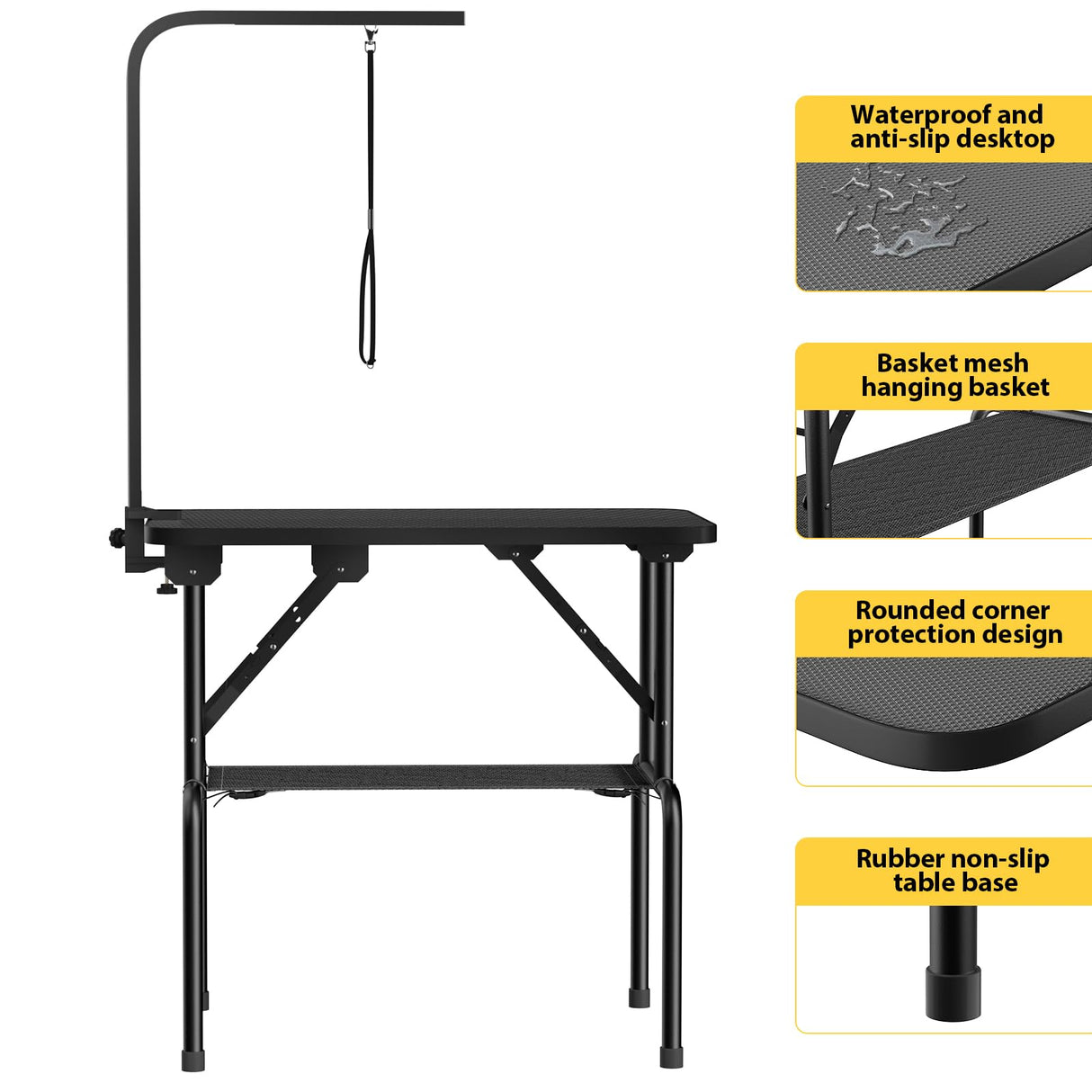 Waterproof and anti-slip desktop

Basket mesh hanging basket

Rounded corner protection design

Rubber non-slip table base