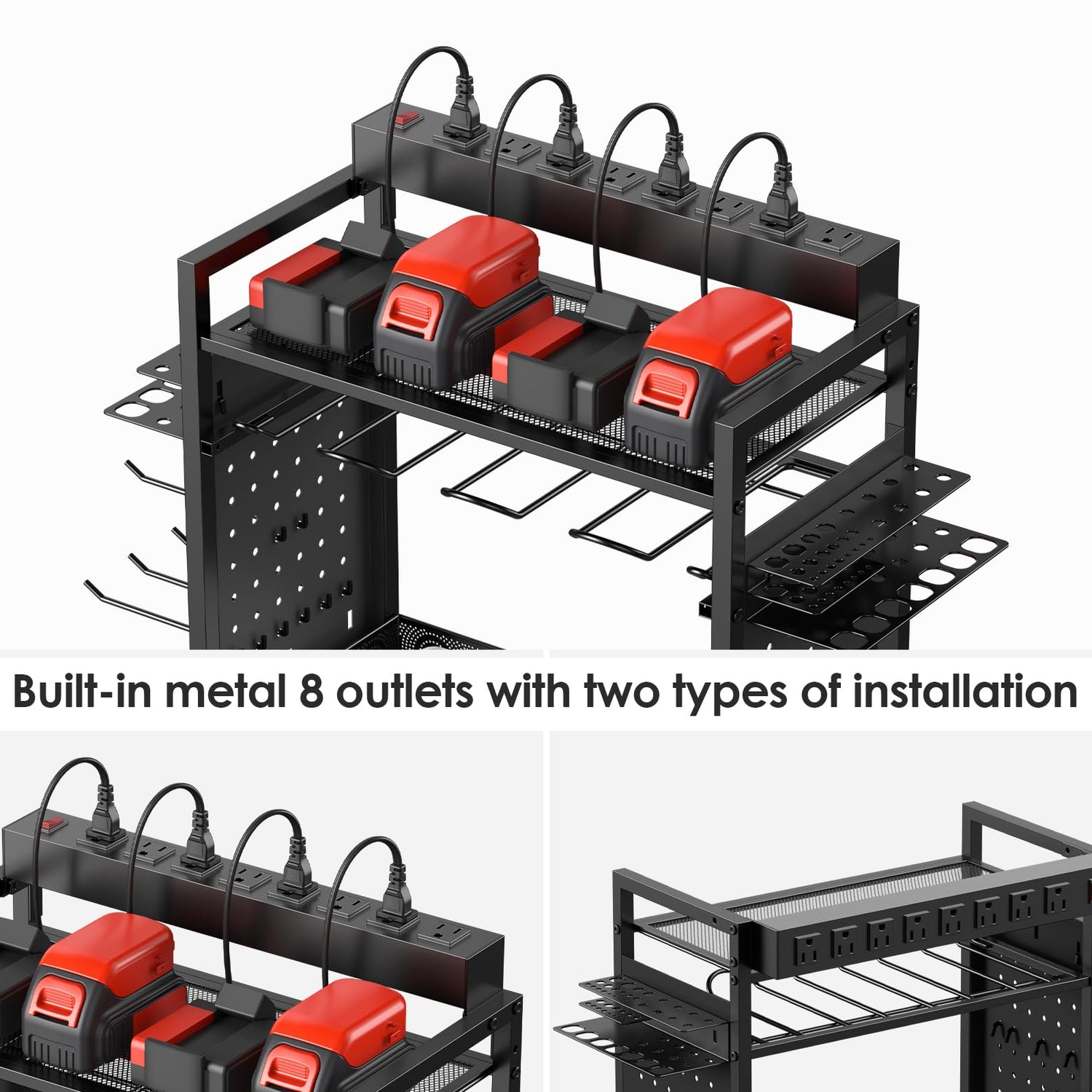 Built-in metal 8 outlets with two types of installation