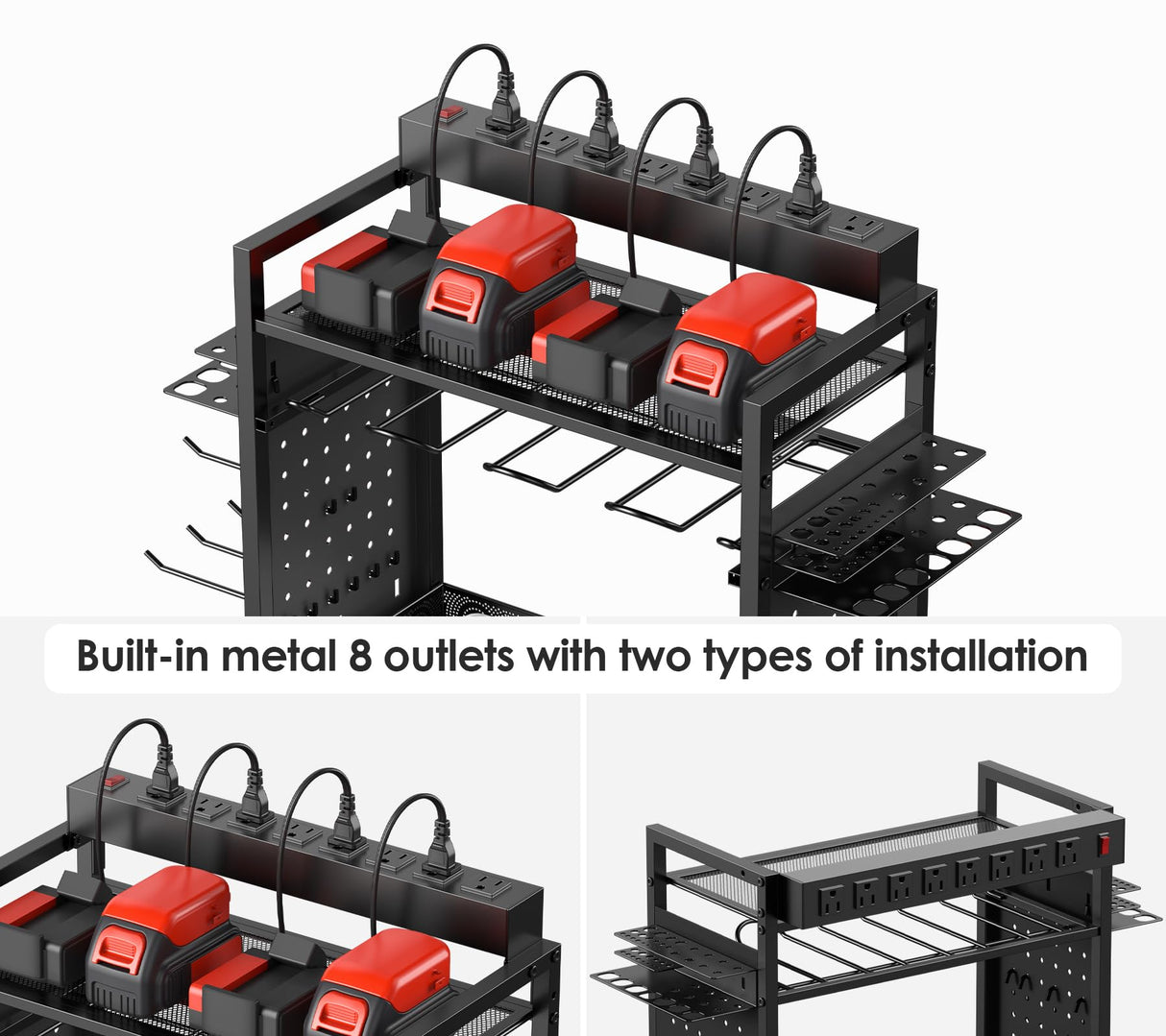 Built-in metal 8 outlets with two types of installation