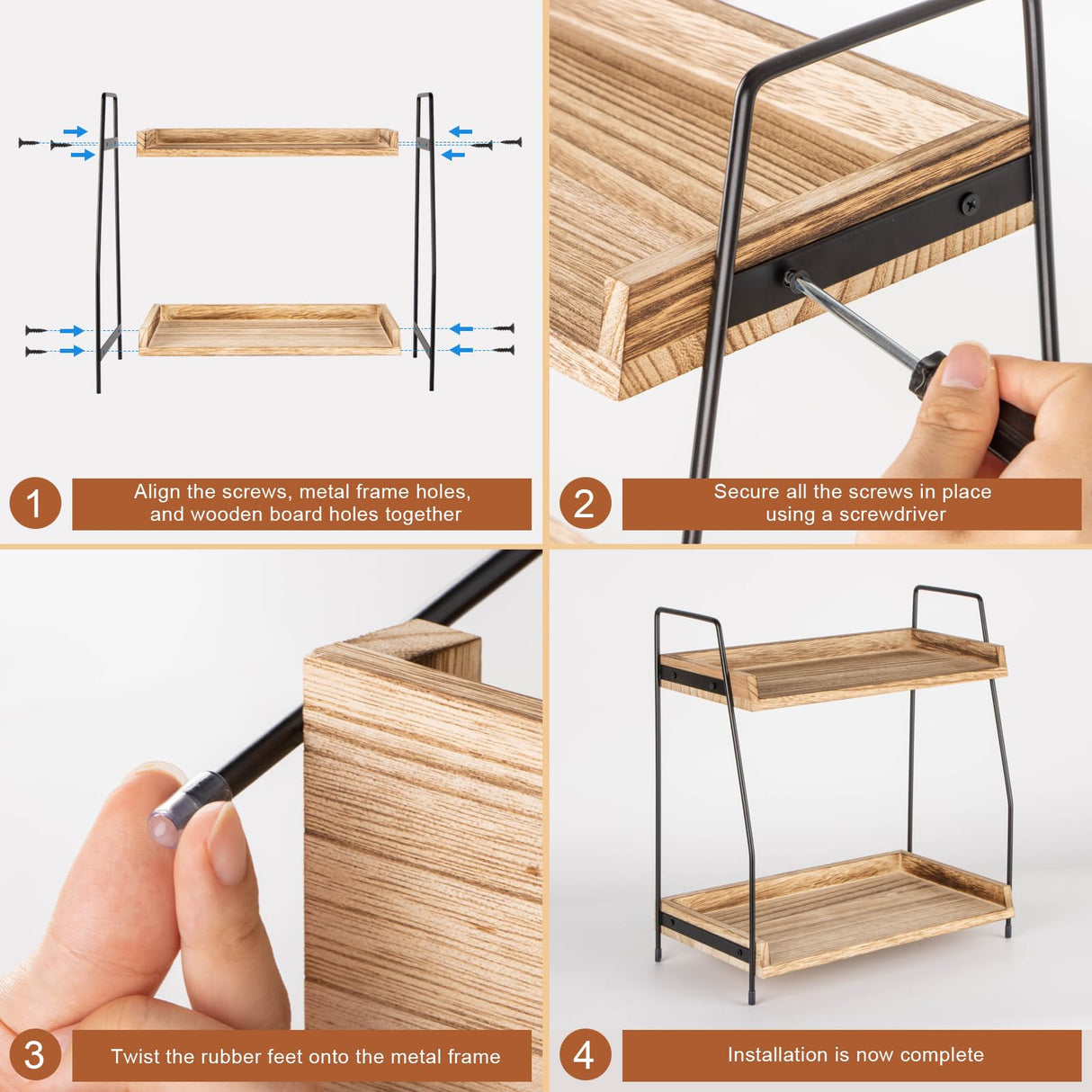 1 Align the screws, metal frame holes, and wooden board holes together

2 Secure all the screws in place using a screwdriver

3 Twist the rubber feet onto the metal frame

4 Installation is now complete