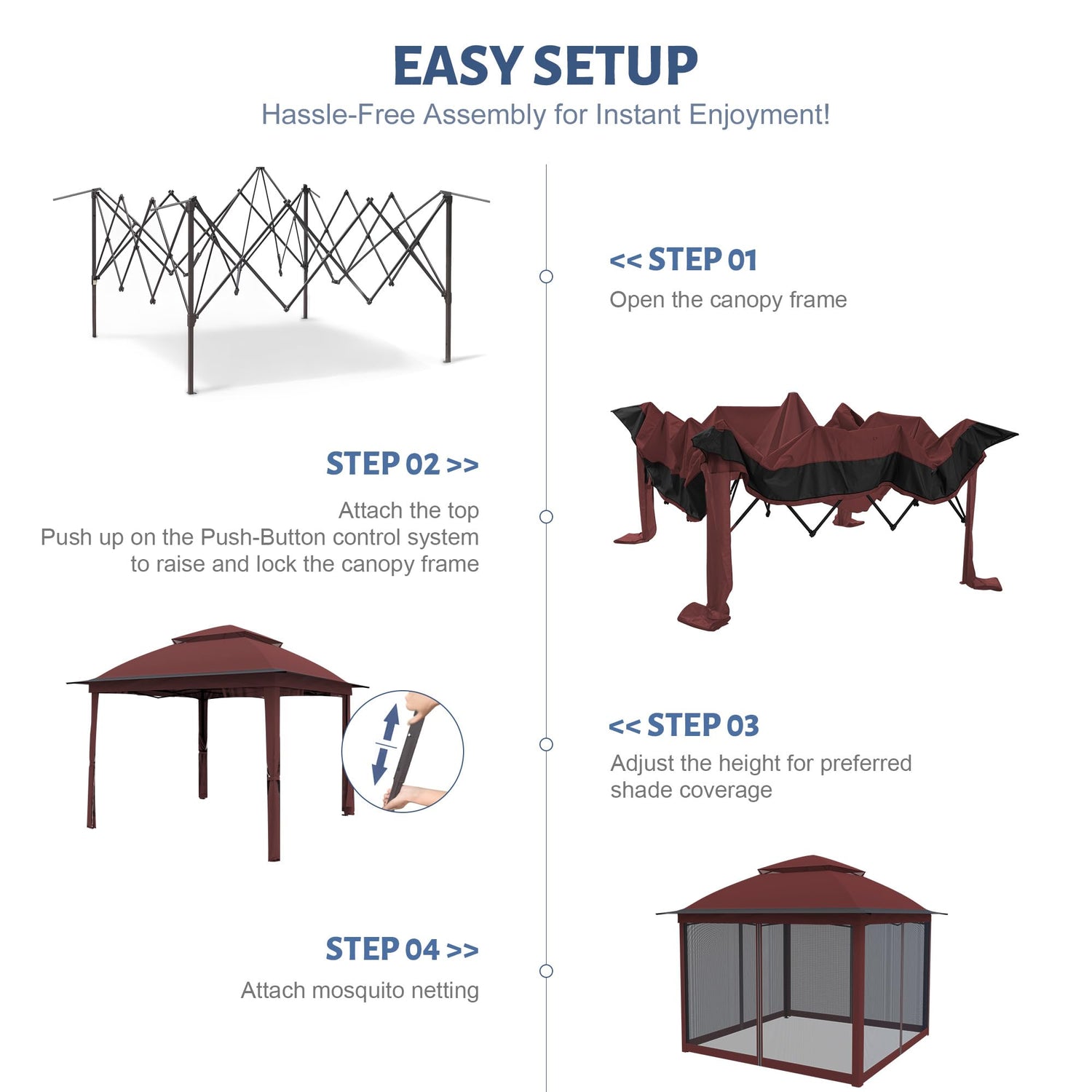 EASY SETUP
Hassle-Free Assembly for Instant Enjoyment!

<< STEP 01
Open the canopy frame

STEP 02 >>
Attach the top
Push up on the Push-Button control system to raise and lock the canopy frame

<< STEP 03
Adjust the height for preferred shade coverage

STEP 04 >>
Attach mosquito netting