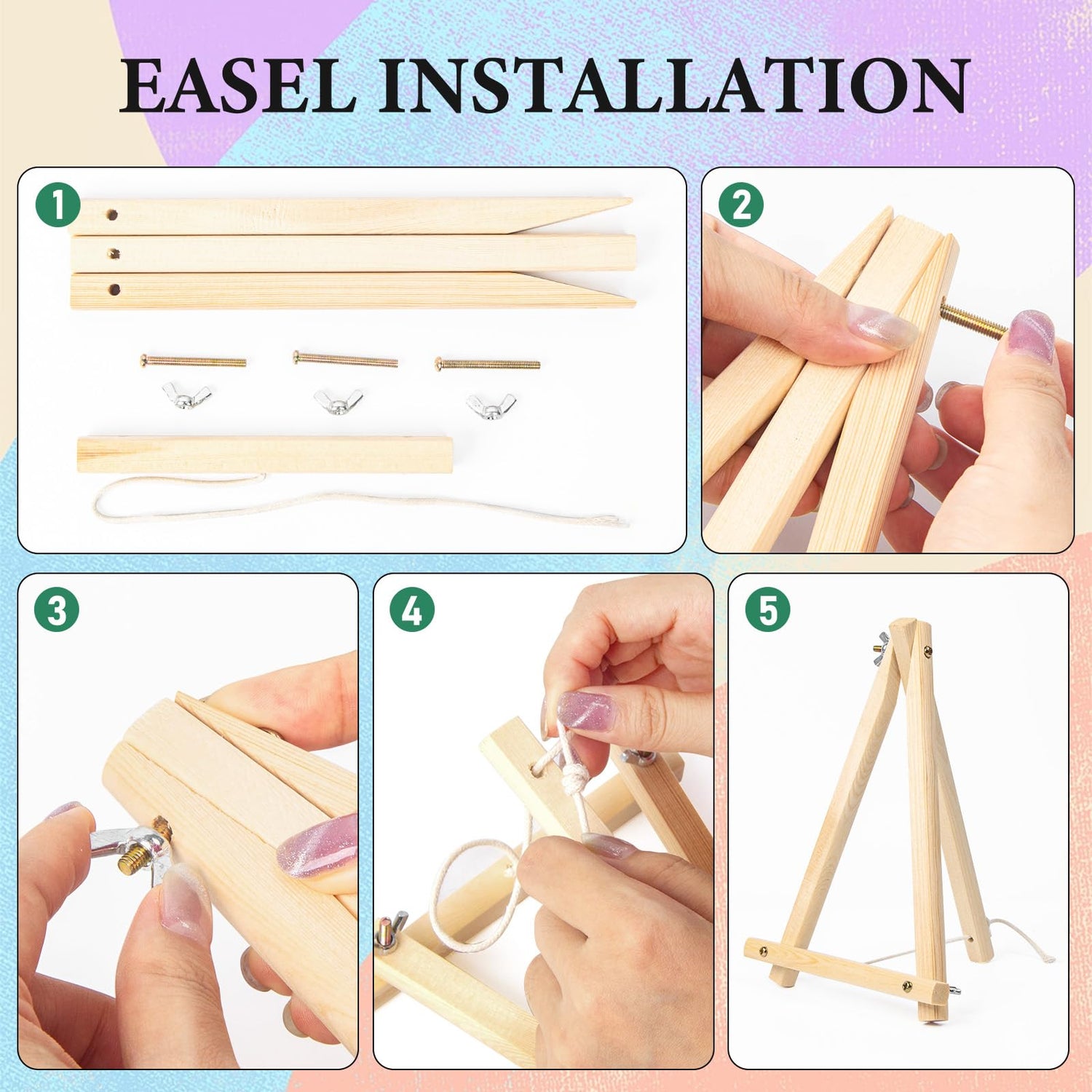 EASEL INSTALLATION

1

2

3

4

5