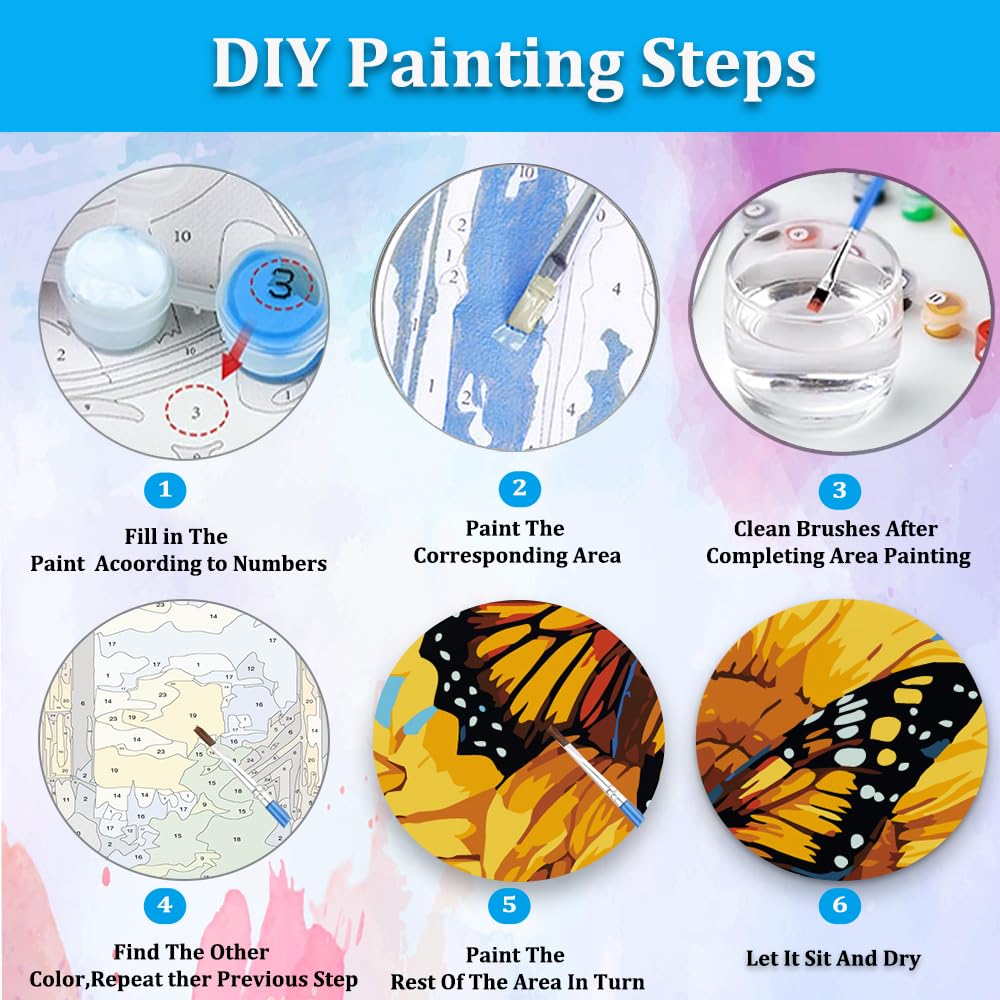 DIY Painting Steps

1

Fill in The Paint Acoording to Numbers

2

Paint The Corresponding Area

3

Clean Brushes After Completing Area Painting

4

Find The Other Color,Repeat ther Previous Step

5

Paint The Rest Of The Area In Turn

6

Let It Sit And Dry