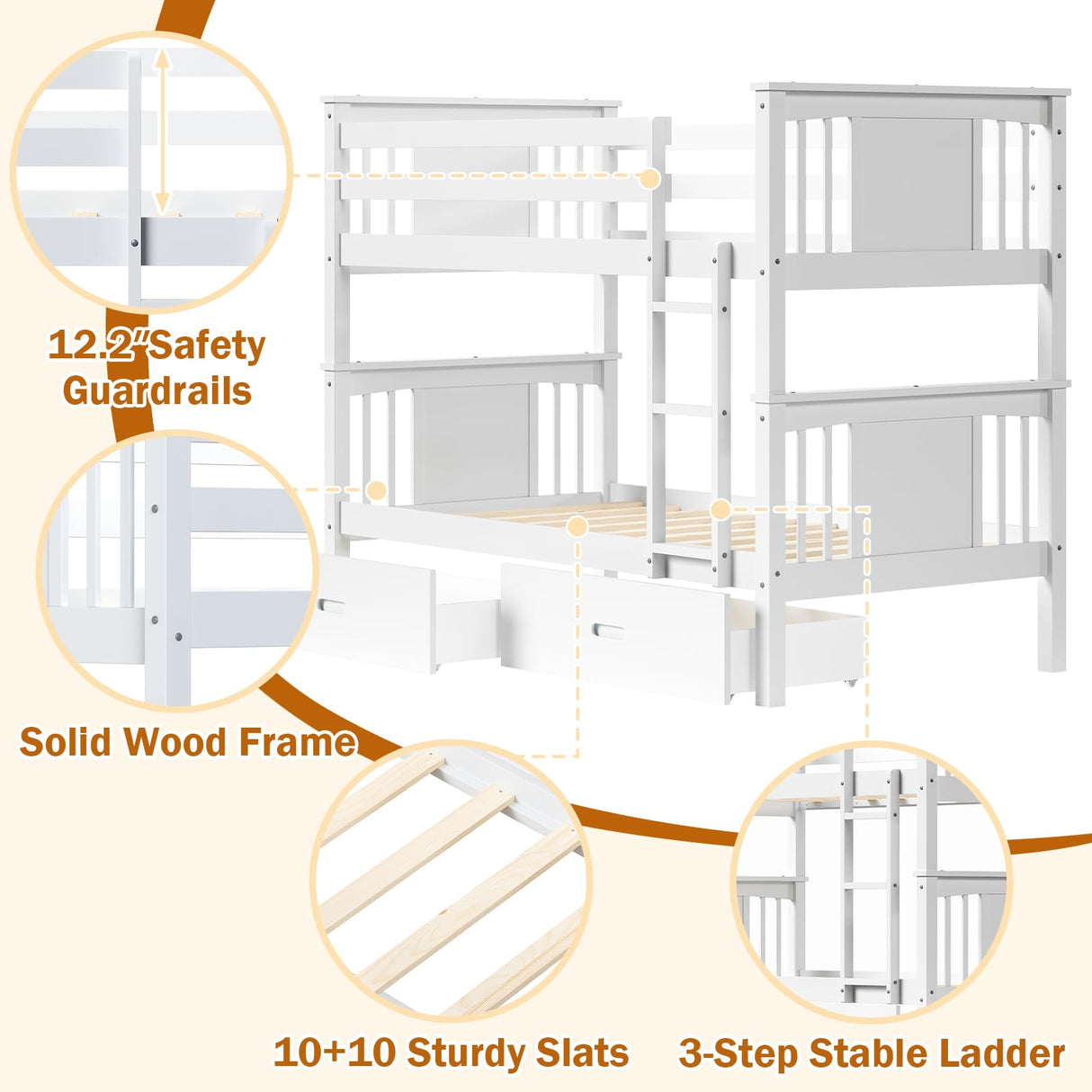 12.2"Safety Guardrails

Solid Wood Frame

10+10 Sturdy Slats

3-Step Stable Ladder