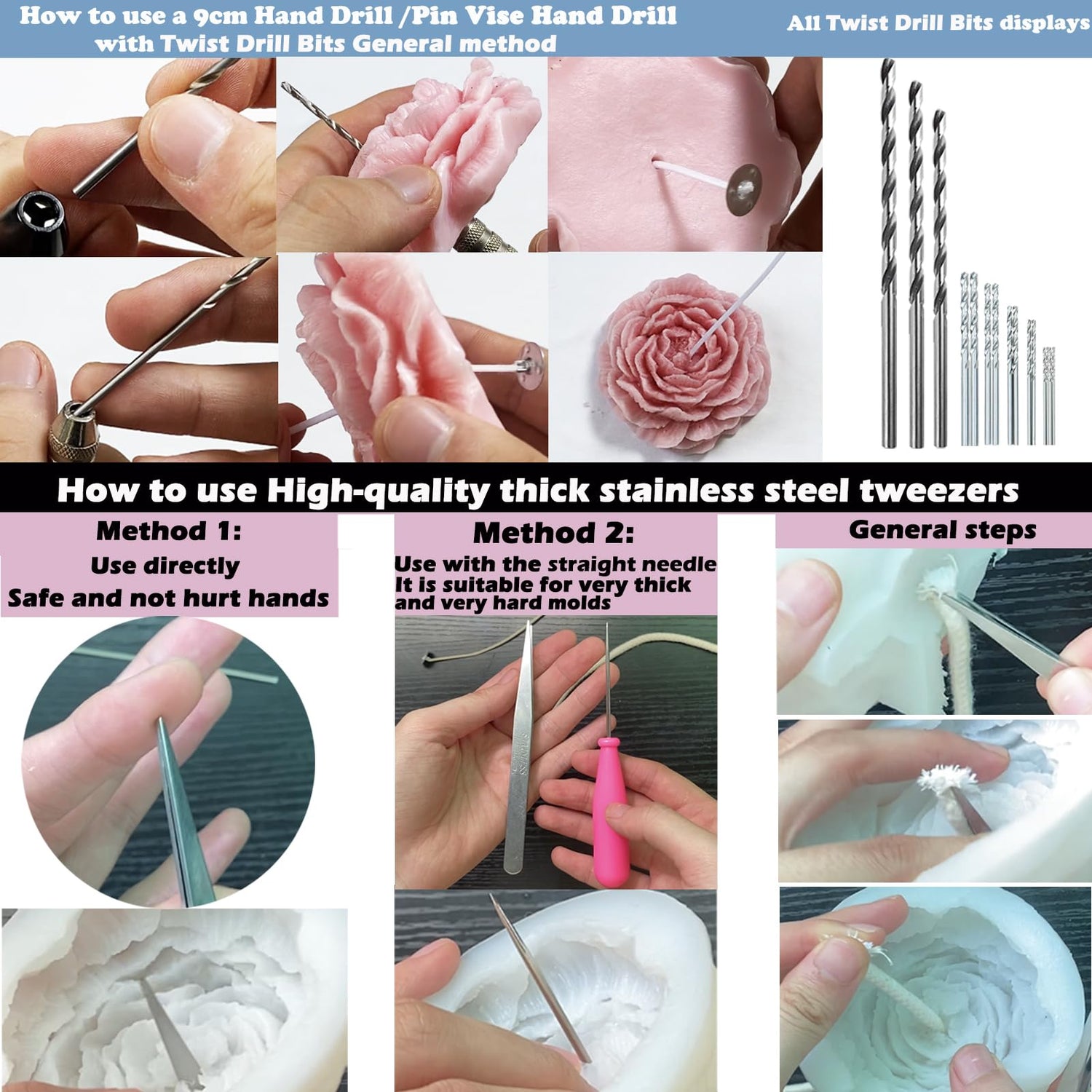 How to use a 9cm Hand Drill /Pin Vise Hand Drill with Twist Drill Bits General method

All Twist Drill Bits displays

How to use High-quality thick stainless steel tweezers

Method 1:
Use directly
Safe and not hurt hands

Method 2:
Use with the straight needle
It is suitable for very thick and very hard molds

General steps