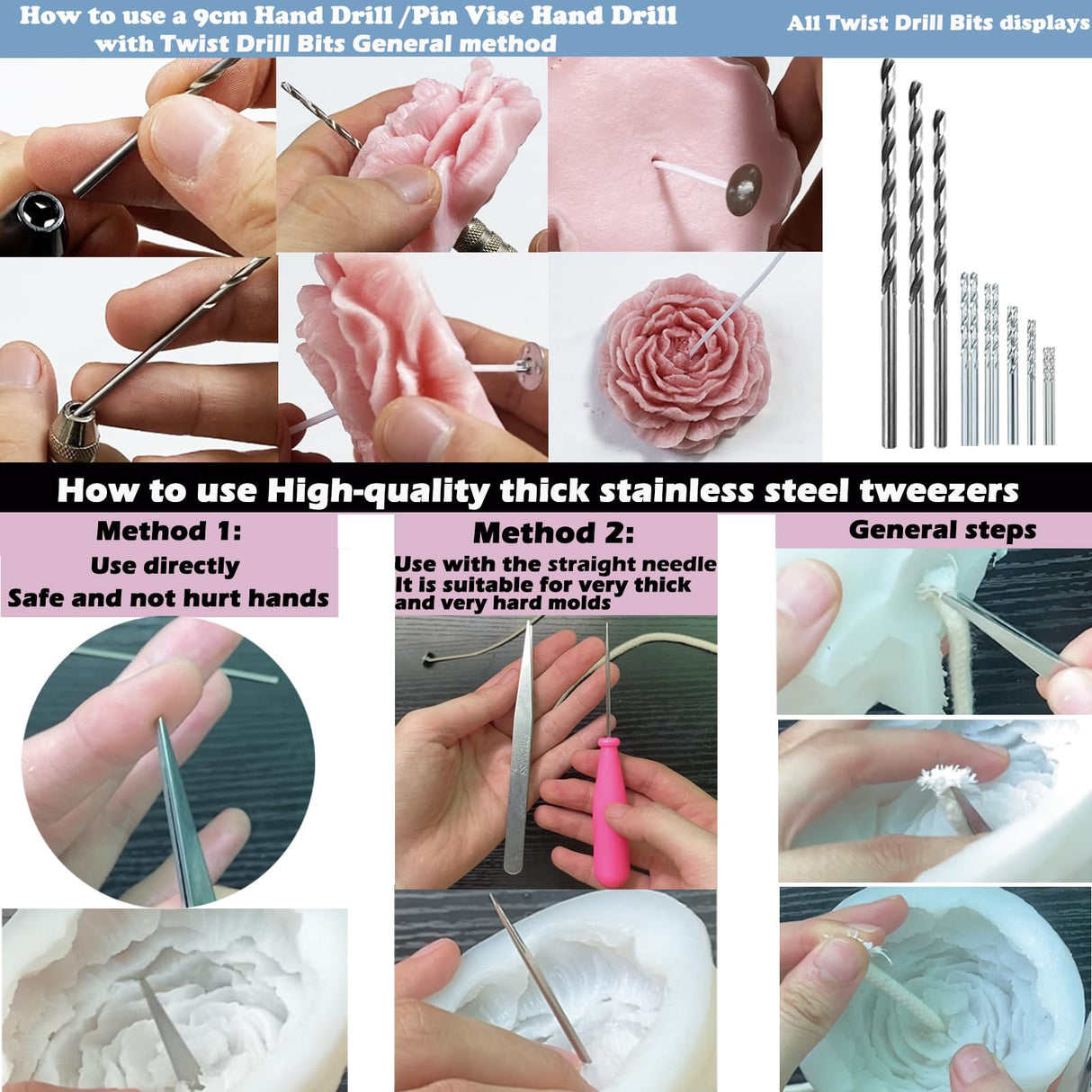 How to use a 9cm Hand Drill /Pin Vise Hand Drill with Twist Drill Bits General method

All Twist Drill Bits displays

How to use High-quality thick stainless steel tweezers

Method 1:
Use directly
Safe and not hurt hands

Method 2:
Use with the straight needle
It is suitable for very thick and very hard molds

General steps