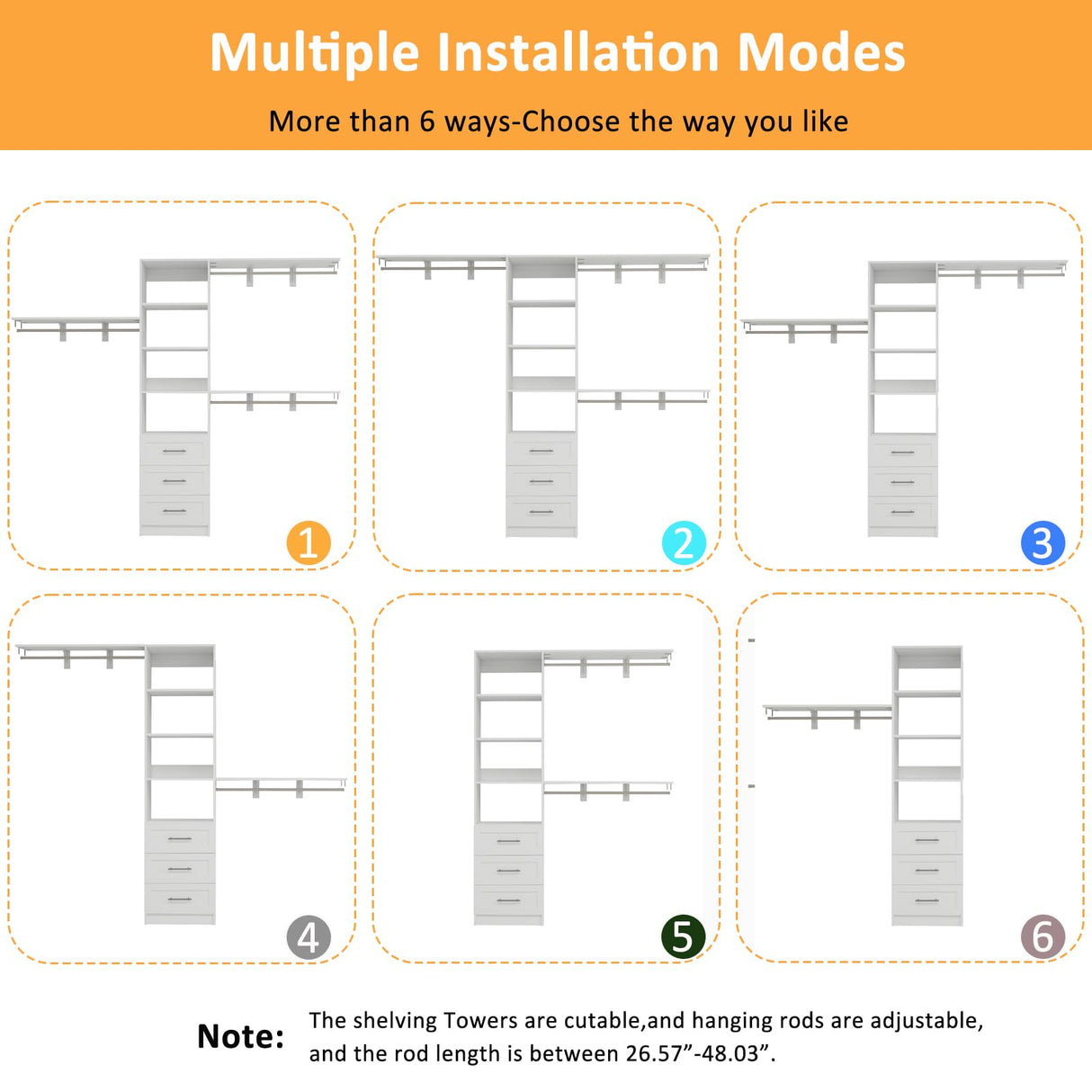 Multiple Installation Modes

More than 6 ways-Choose the way you like

1

2

3

4

5

6

Note: The shelving Towers are cutable,and hanging rods are adjustable, and the rod length is between 26.57”-48.03”.