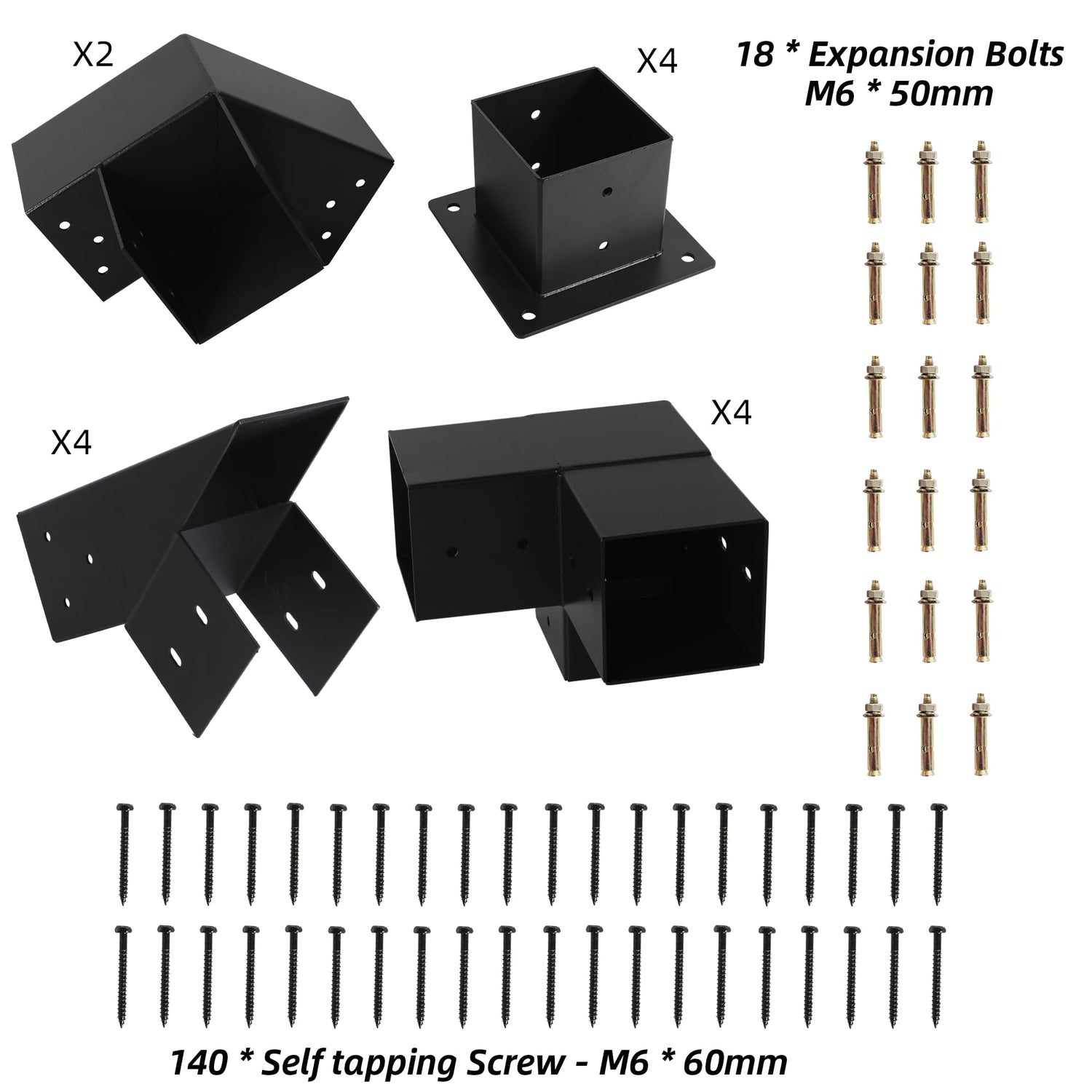 X2

X4

18 * Expansion Bolts
M6 * 50mm

X4

X4

140 * Self tapping Screw - M6 * 60mm