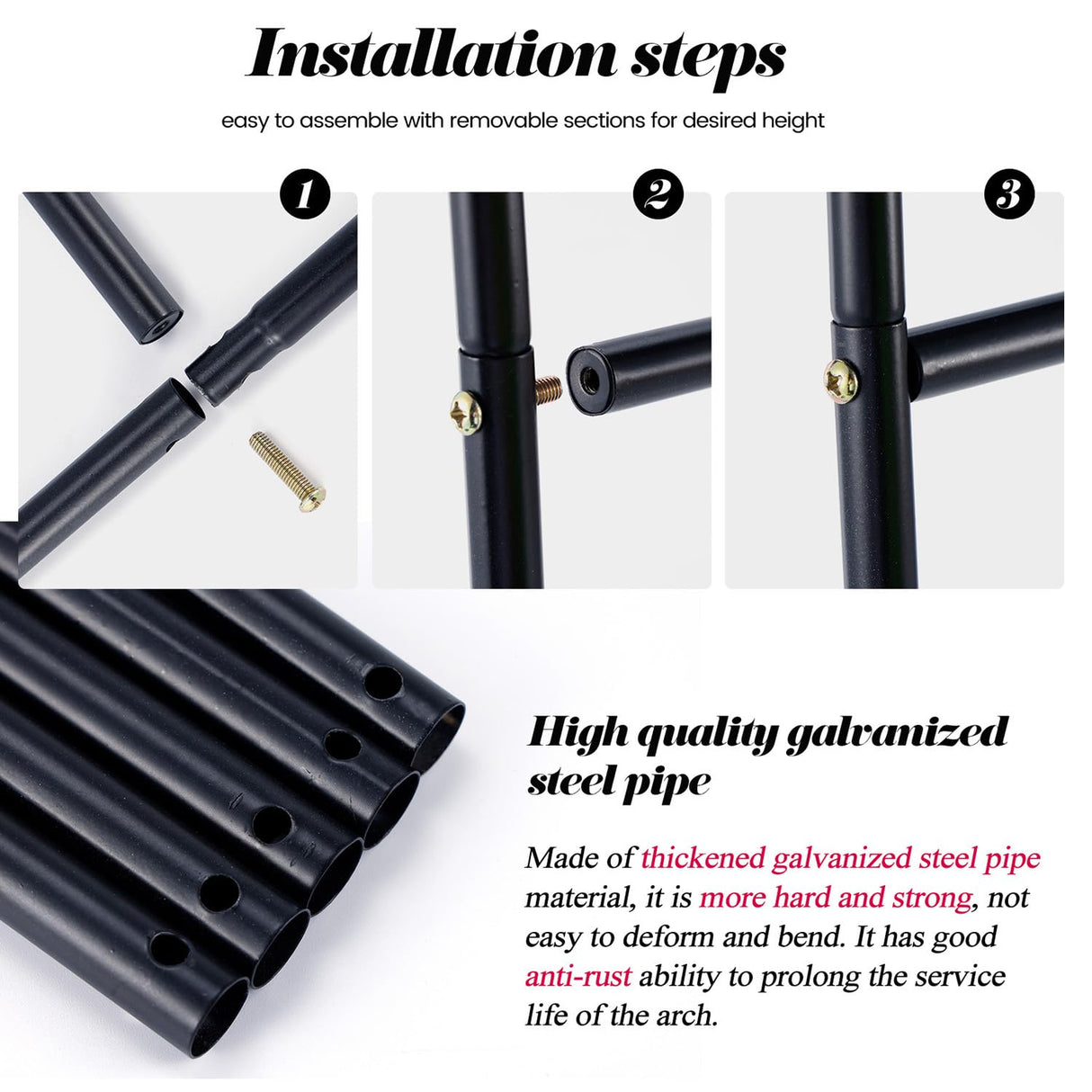 Installation steps

easy to assemble with removable sections for desired height

1

2

3

High quality galvanized steel pipe

Made of thickened galvanized steel pipe material, it is more hard and strong, not easy to deform and bend. It has good anti-rust ability to prolong the service life of the arch.