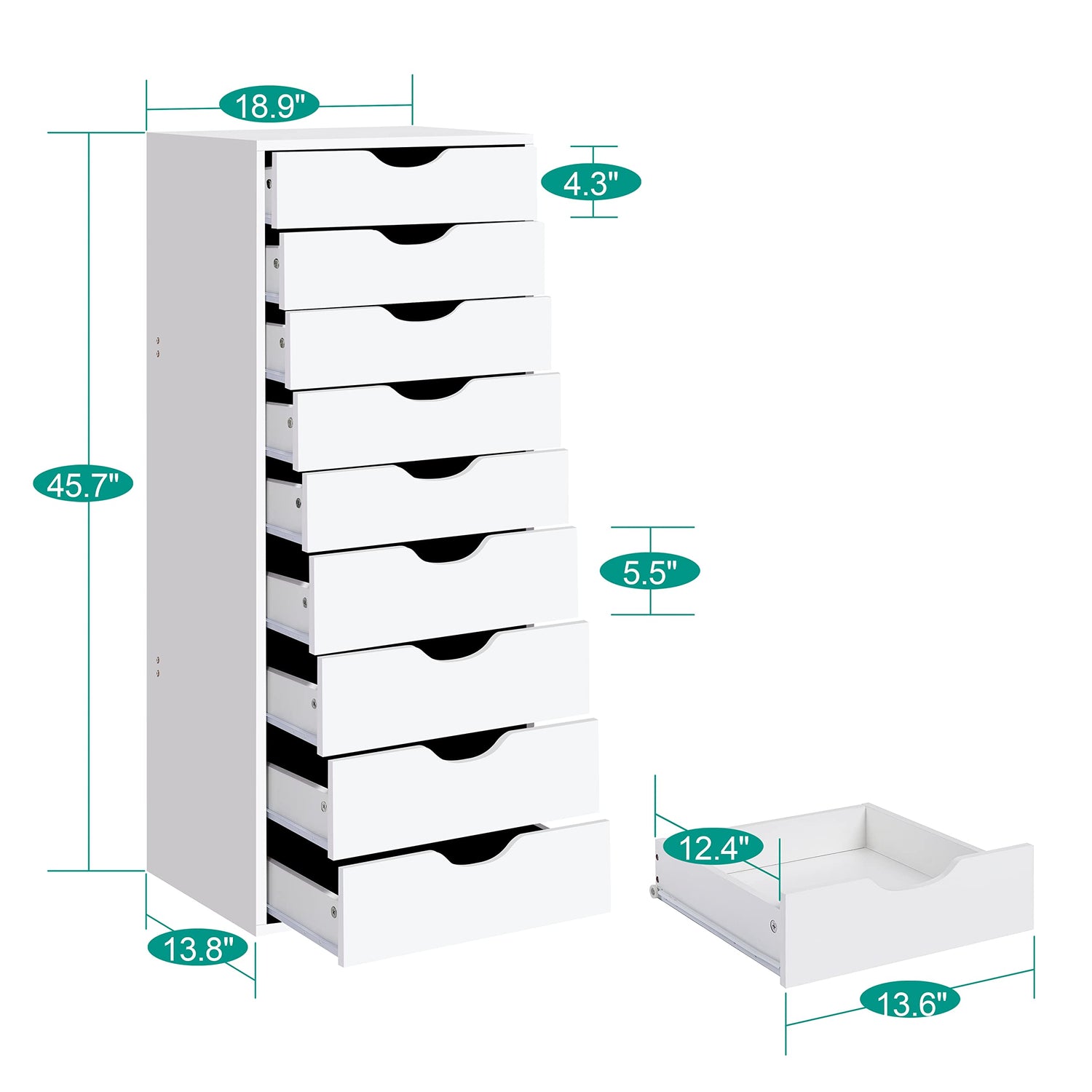 18.9"

4.3"

45.7"

5.5"

12.4"

13.8"

13.6"