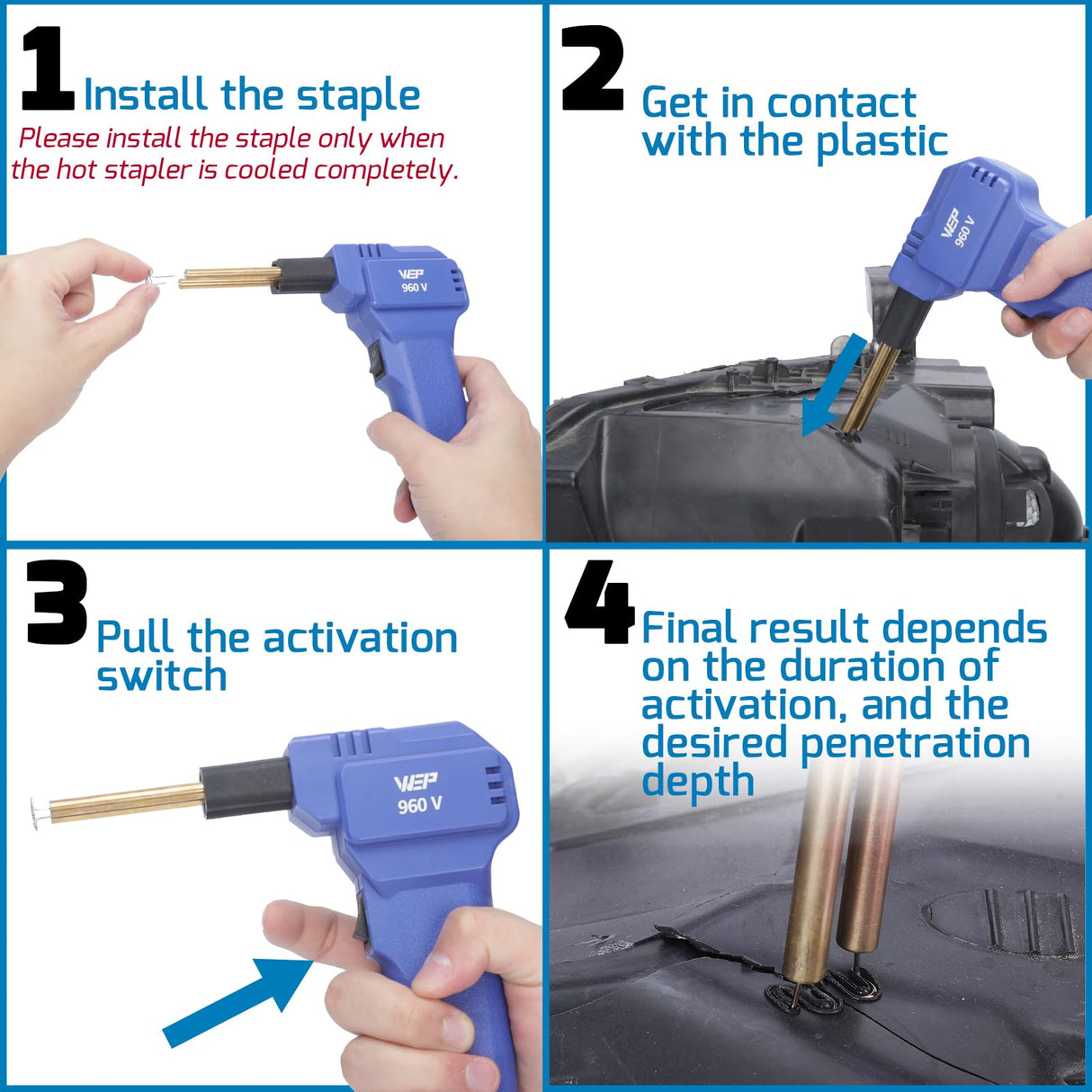 1 Install the staple

Please install the staple only when the hot stapler is cooled completely.

WEP
960 V

2 Get in contact with the plastic

WEP
960 V

3 Pull the activation switch

WEP
960 V

4 Final result depends on the duration of activation, and the desired penetration depth