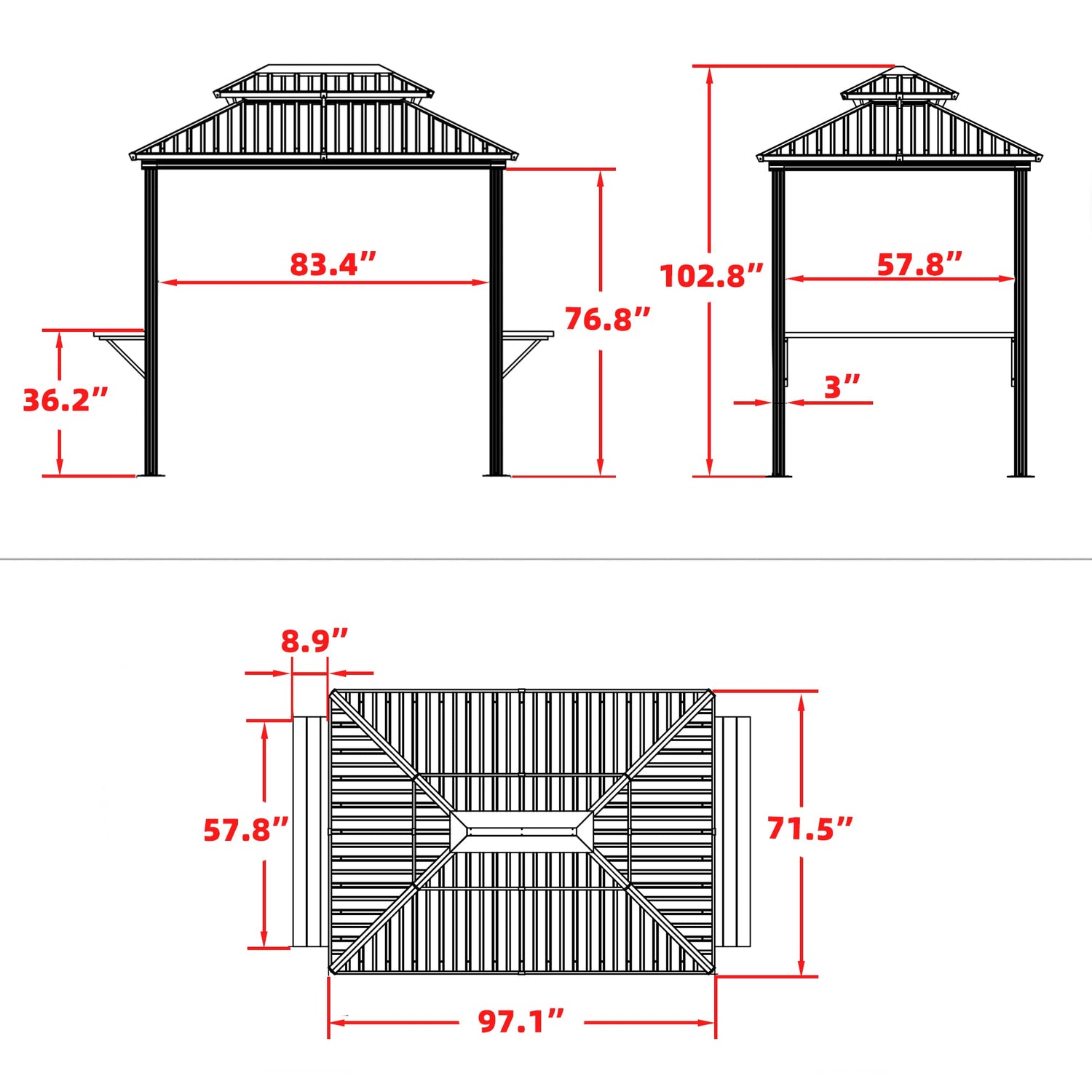 83.4”

76.8”

36.2”

102.8”

57.8”

3”

8.9”

57.8”

71.5”

97.1”