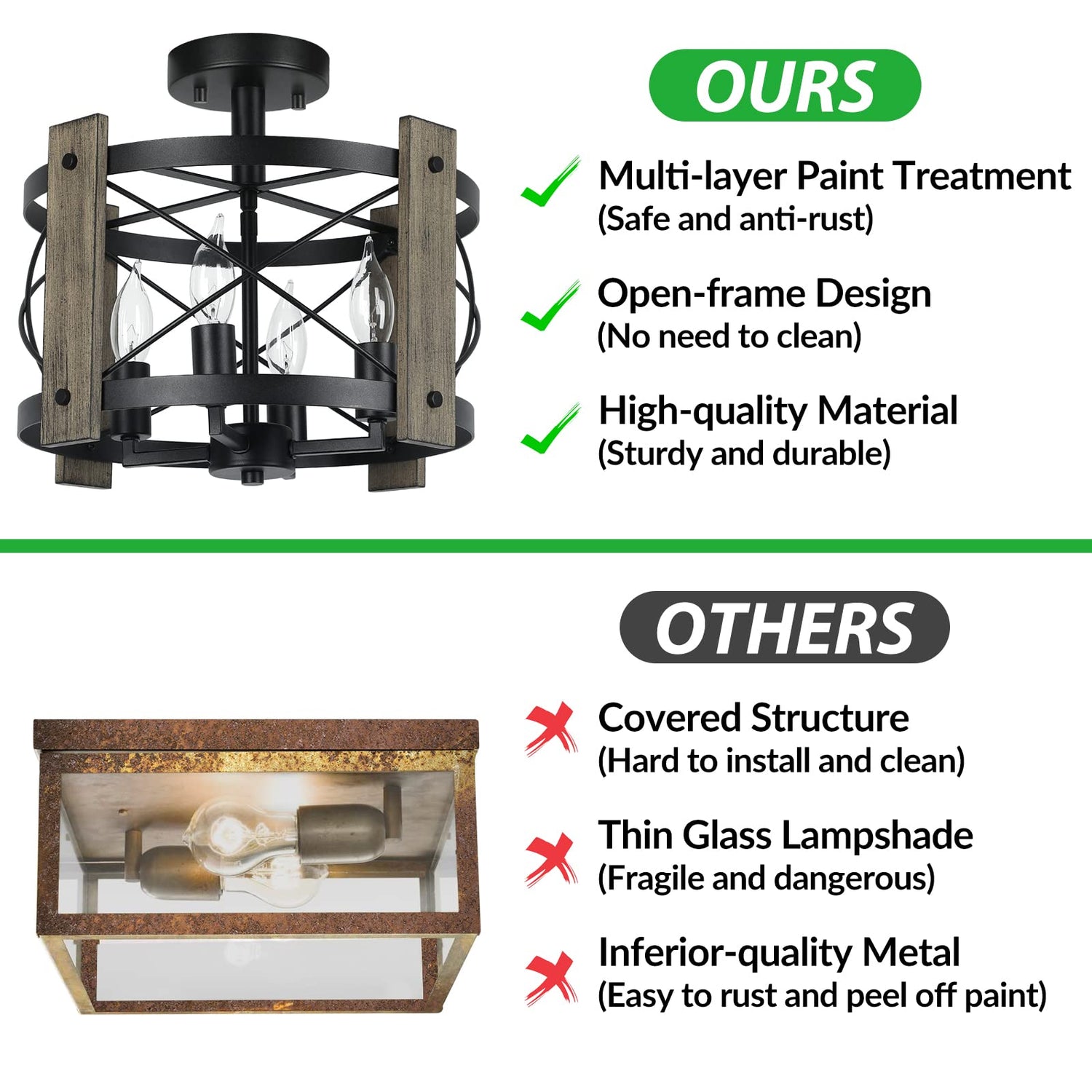 OURS

Multi-layer Paint Treatment
(Safe and anti-rust)

Open-frame Design
(No need to clean)

High-quality Material
(Sturdy and durable)

OTHERS

Covered Structure
(Hard to install and clean)

Thin Glass Lampshade
(Fragile and dangerous)

Inferior-quality Metal
(Easy to rust and peel off paint)