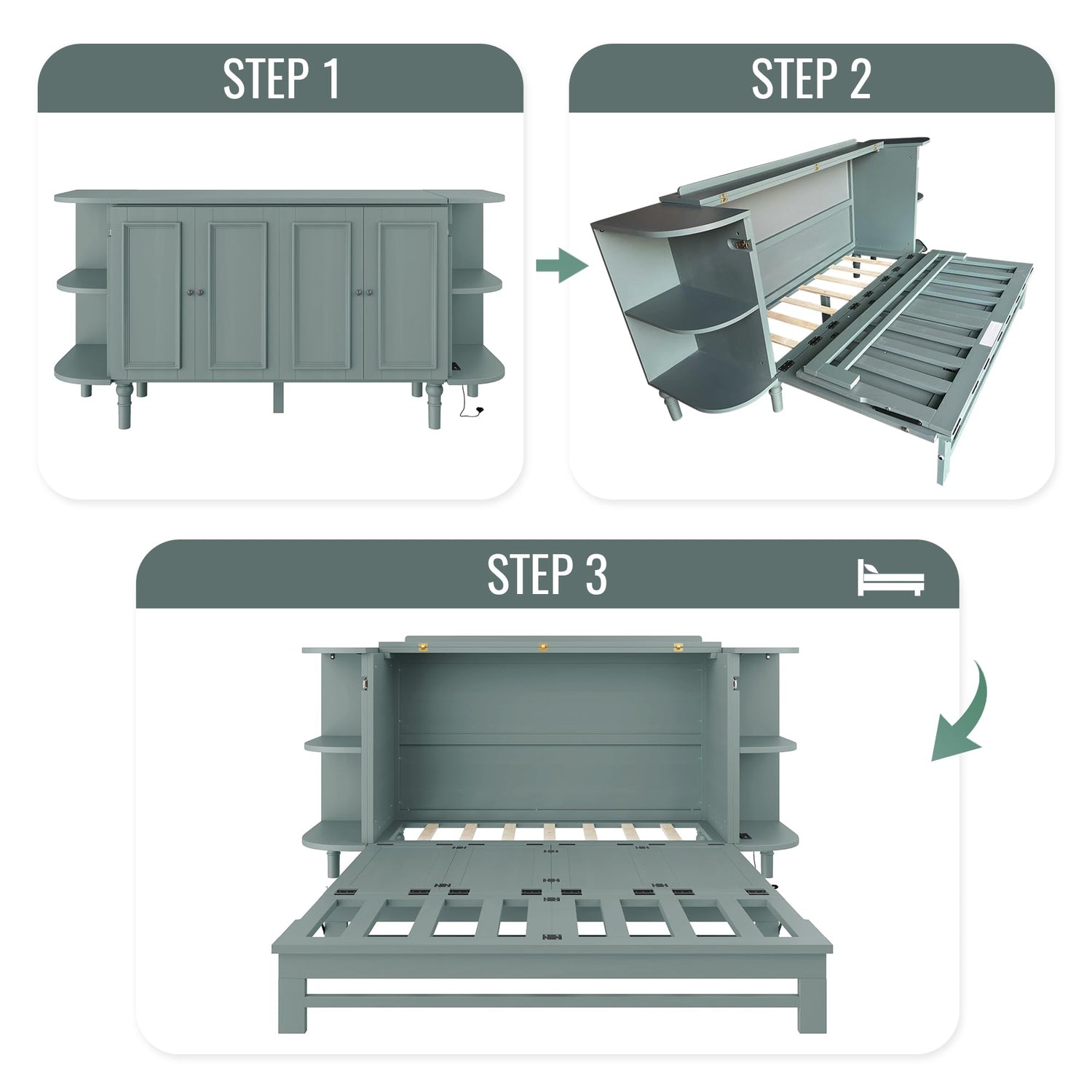 STEP 1

STEP 2

STEP 3