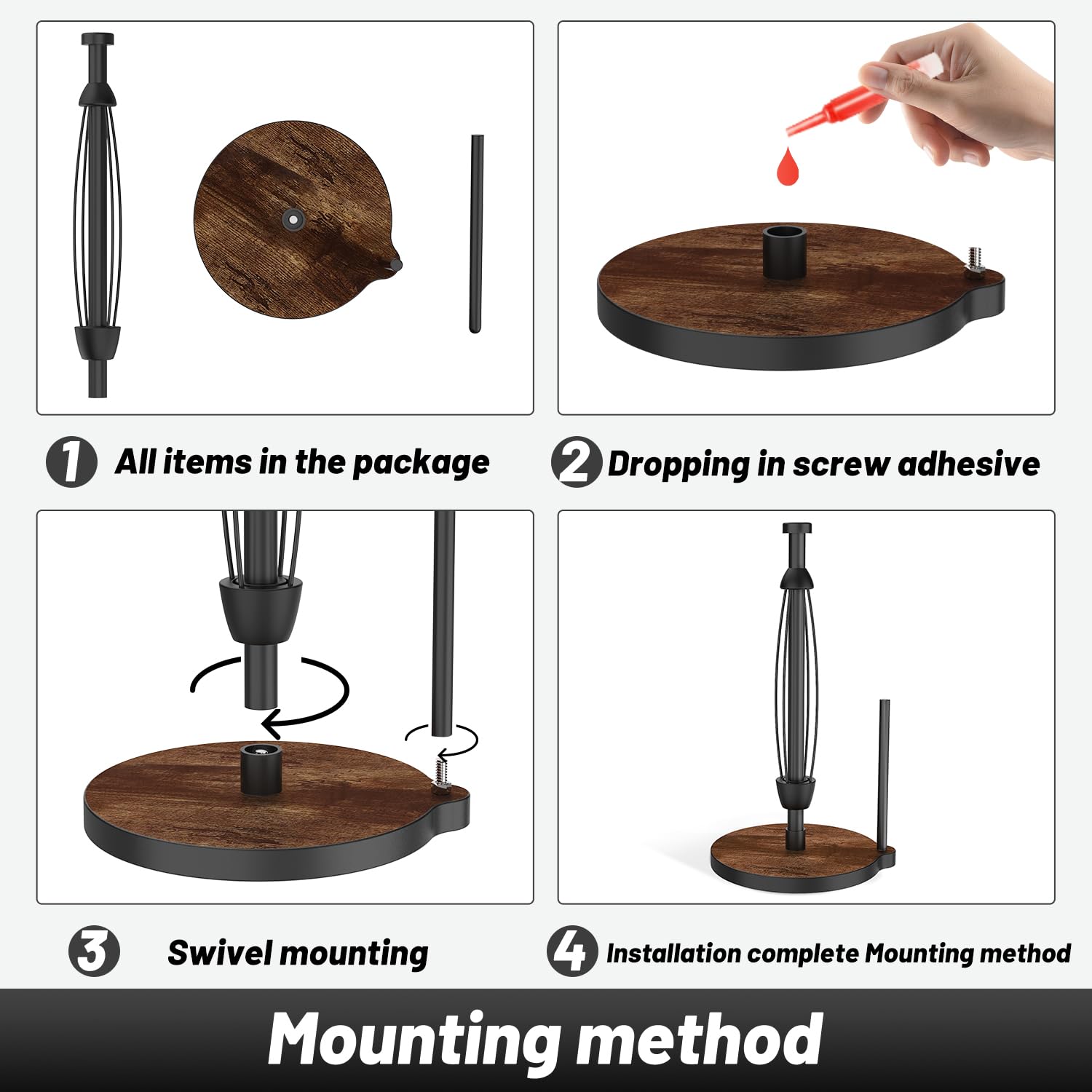 1 All items in the package

2 Dropping in screw adhesive

3 Swivel mounting

4 Installation complete Mounting method

Mounting method