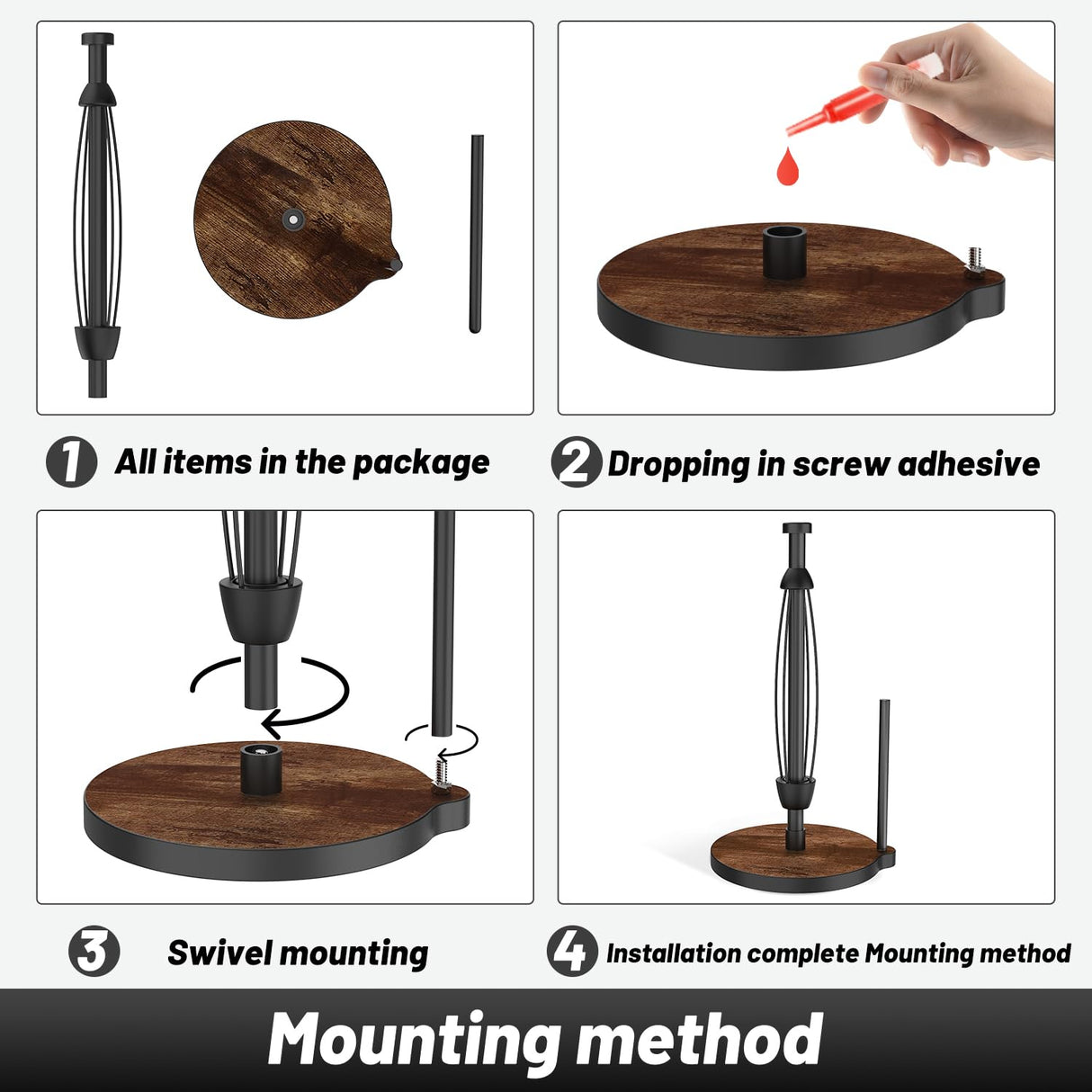 1 All items in the package

2 Dropping in screw adhesive

3 Swivel mounting

4 Installation complete Mounting method

Mounting method