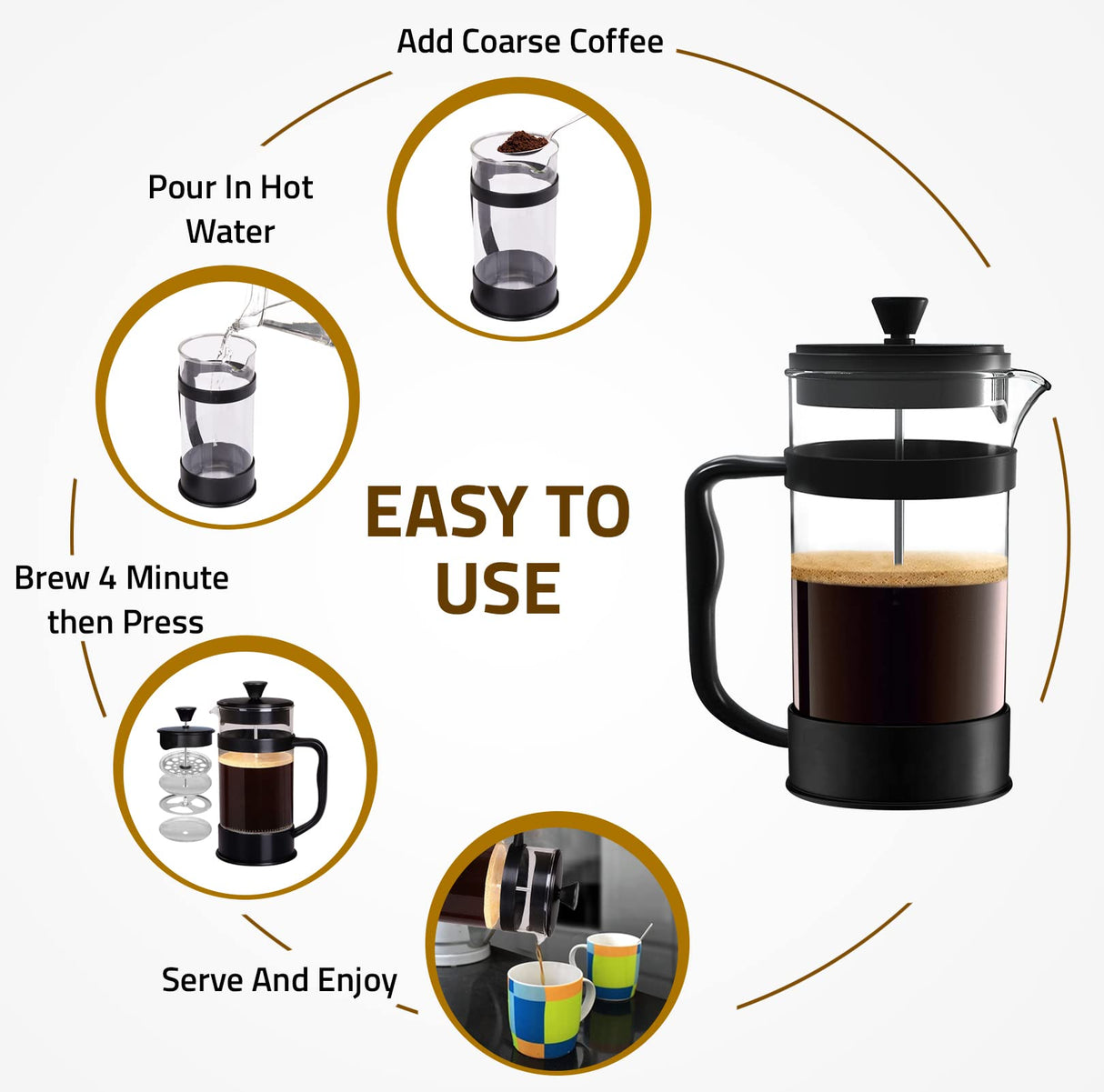 Add Coarse Coffee

Pour In Hot Water

EASY TO USE

Brew 4 Minute then Press

Serve And Enjoy