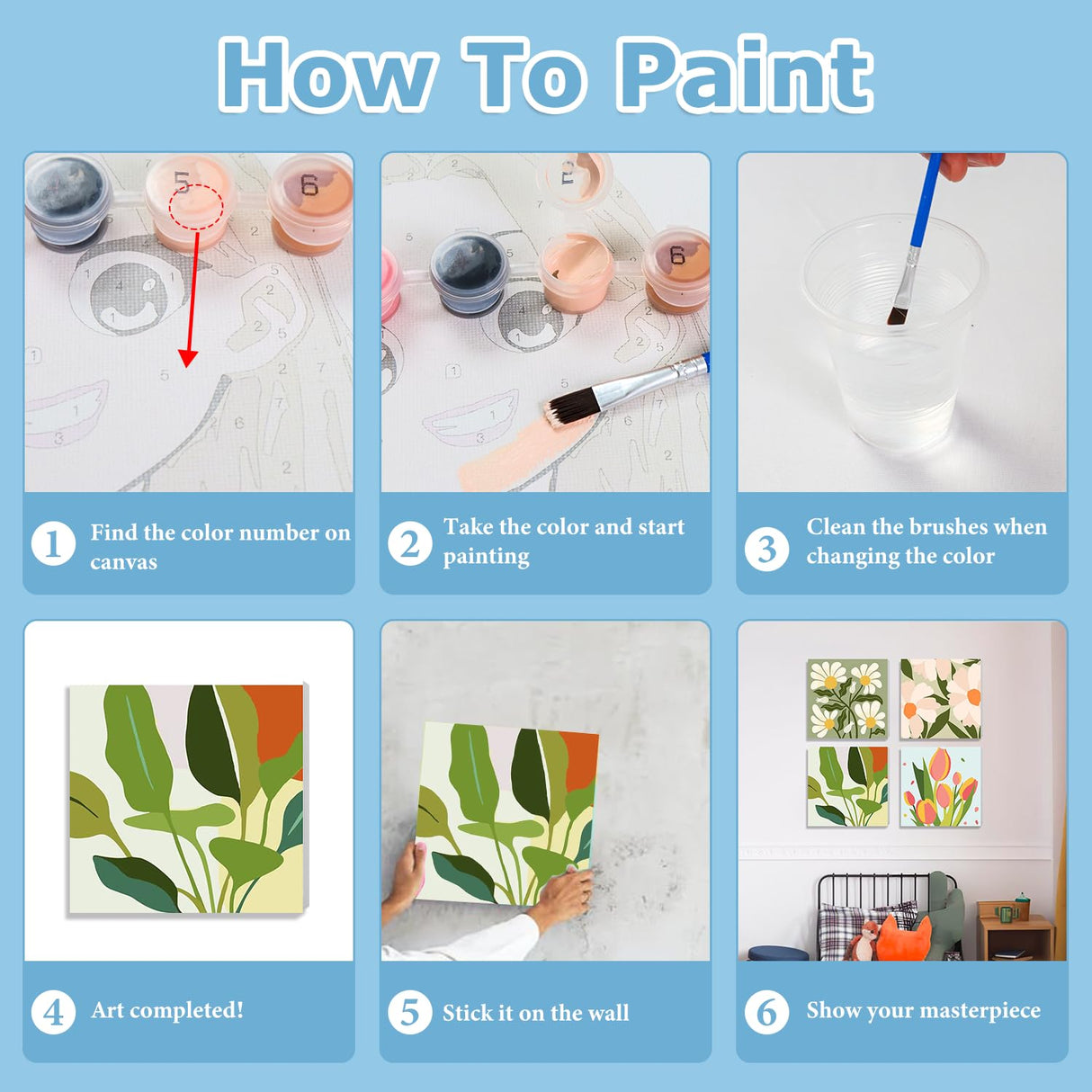 How To Paint

1 Find the color number on canvas

2 Take the color and start painting

3 Clean the brushes when changing the color

4 Art completed!

5 Stick it on the wall

6 Show your masterpiece