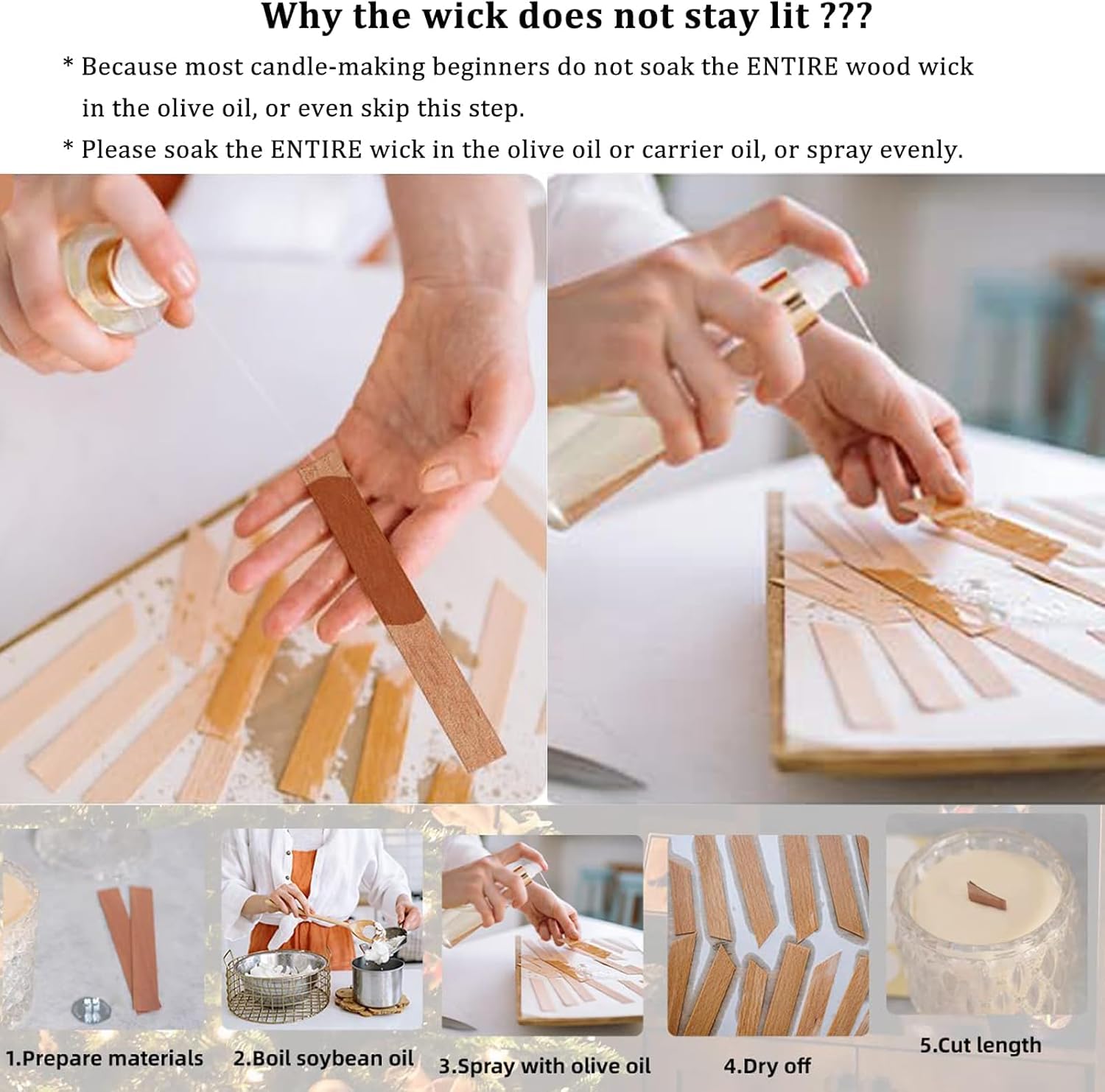 Why the wick does not stay lit ???

* Because most candle-making beginners do not soak the ENTIRE wood wick in the olive oil, or even skip this step.

* Please soak the ENTIRE wick in the olive oil or carrier oil, or spray evenly.

1.Prepare materials

2.Boil soybean oil

3.Spray with olive oil

4.Dry off

5.Cut length