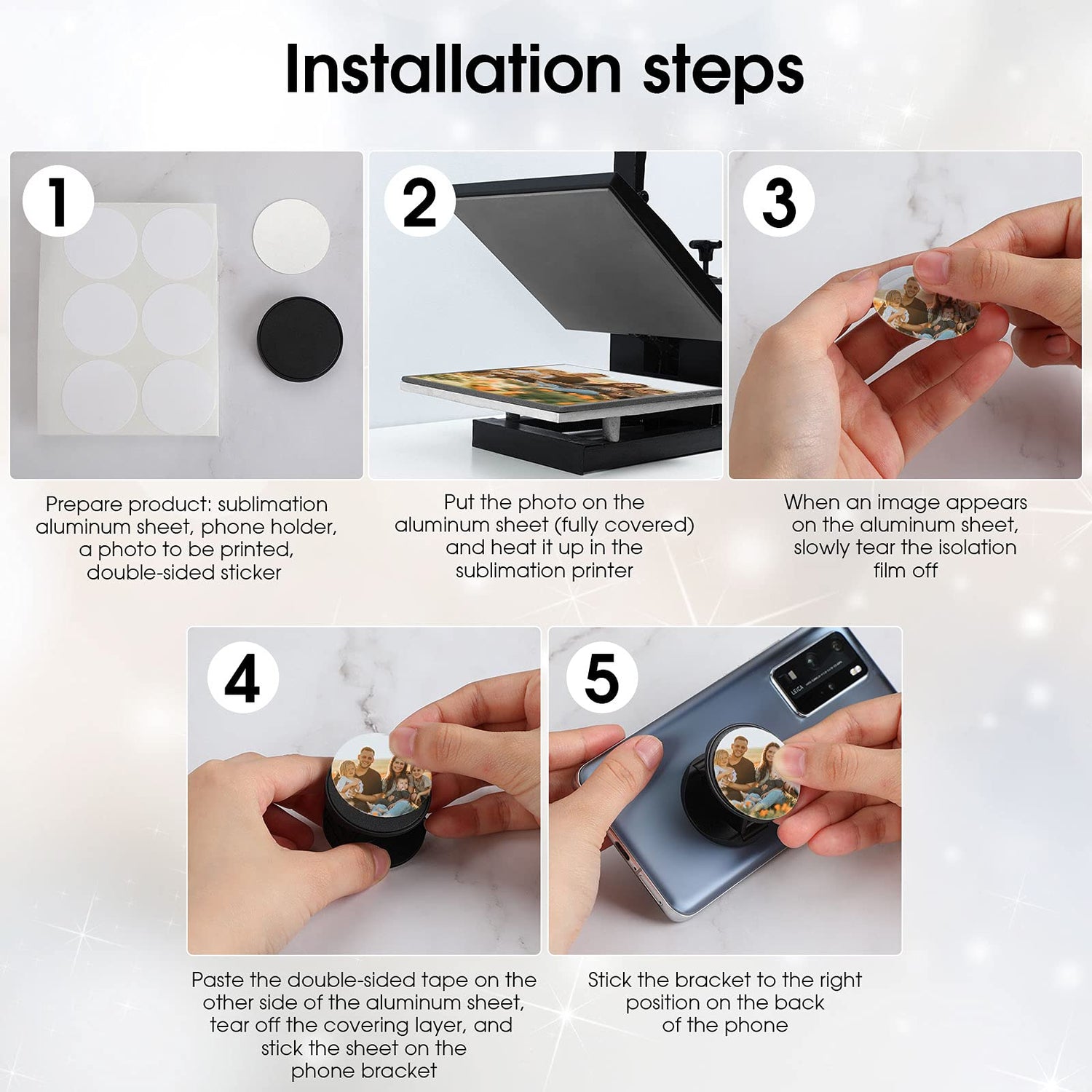 Installation steps

1

Prepare product: sublimation aluminum sheet, phone holder, a photo to be printed, double-sided sticker

2

Put the photo on the aluminum sheet (fully covered) and heat it up in the sublimation printer

3

When an image appears on the aluminum sheet, slowly tear the isolation film off

4

Paste the double-sided tape on the other side of the aluminum sheet, tear off the covering layer, and stick the sheet on the phone bracket

5

LEICA

Stick the bracket to the right position on the back of the phone