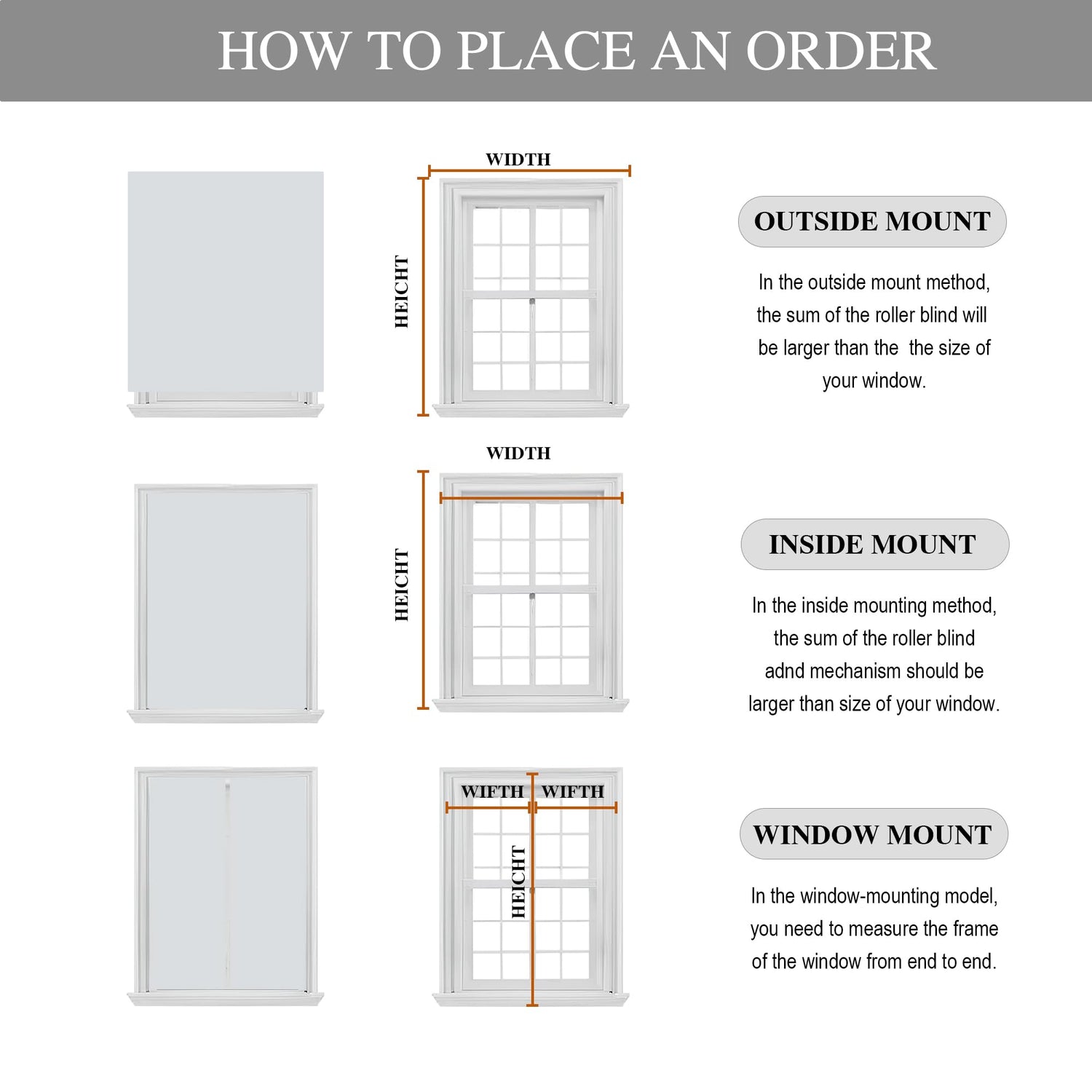 HOW TO PLACE AN ORDER

WIDTH

HEICHT

OUTSIDE MOUNT

In the outside mount method, the sum of the roller blind will be larger than the  the size of your window.

WIDTH

HEICHT

INSIDE MOUNT

In the inside mounting method, the sum of the roller blind adnd mechanism should be larger than size of your window.

WIFTH WIFTH

HEICHT

WINDOW MOUNT

In the window-mounting model, you need to measure the frame of the window from end to end.