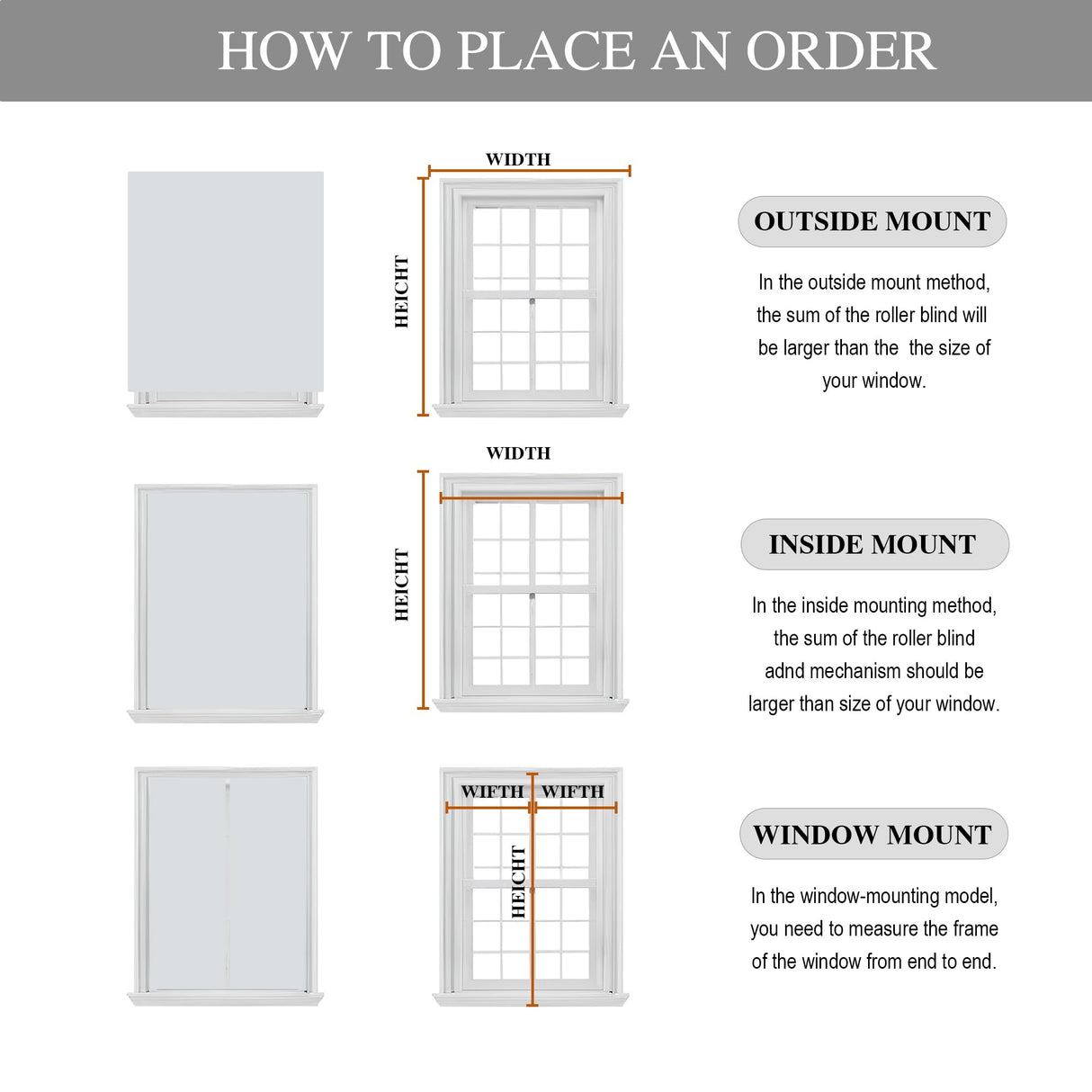 HOW TO PLACE AN ORDER

WIDTH

HEICHT

OUTSIDE MOUNT

In the outside mount method, the sum of the roller blind will be larger than the  the size of your window.

WIDTH

HEICHT

INSIDE MOUNT

In the inside mounting method, the sum of the roller blind adnd mechanism should be larger than size of your window.

WIFTH WIFTH

HEICHT

WINDOW MOUNT

In the window-mounting model, you need to measure the frame of the window from end to end.