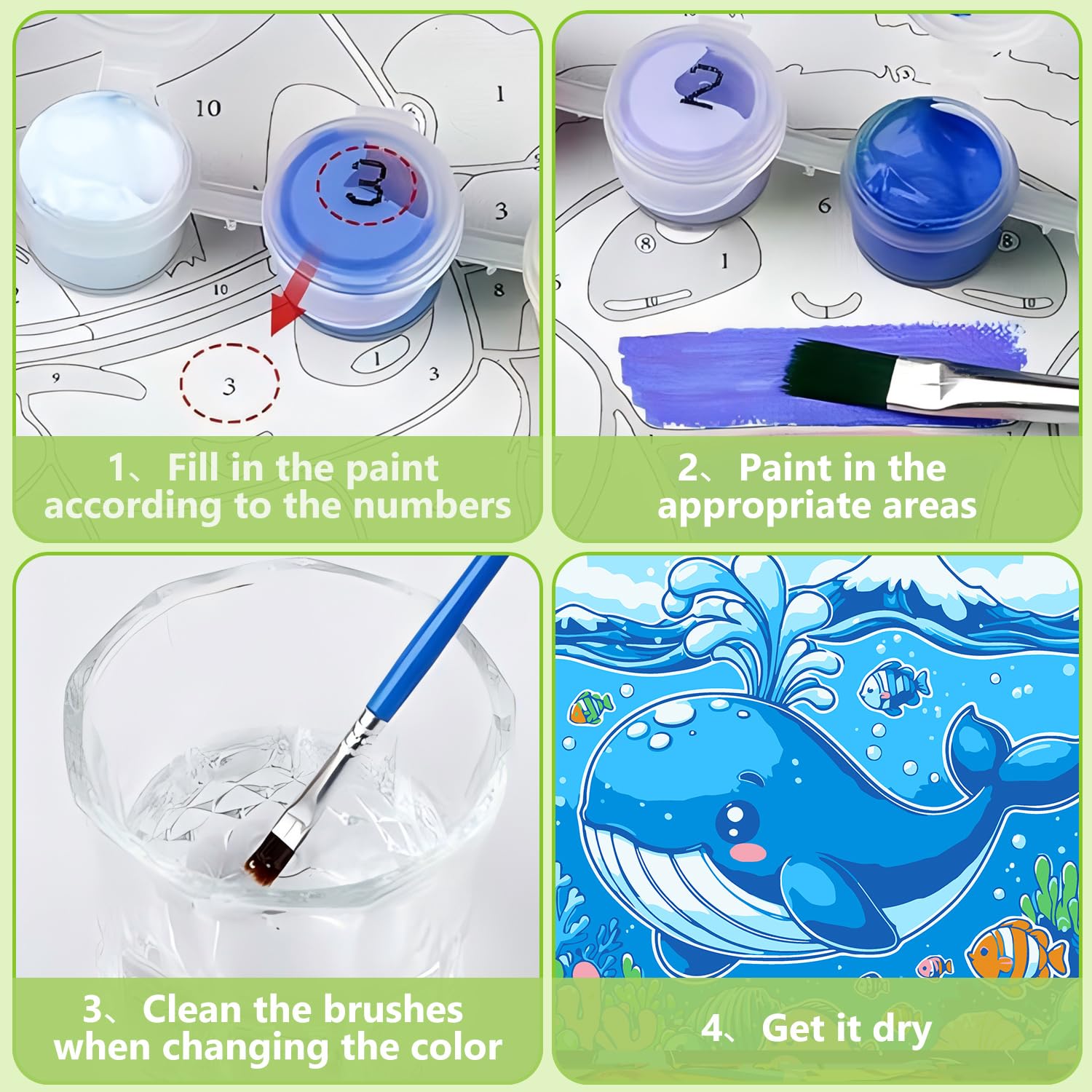 10
1
3
3
10
8
9
3
1
3

1、Fill in the paint according to the numbers

2
6
8
1
8
10
10

2、Paint in the appropriate areas

3、Clean the brushes when changing the color

4、Get it dry