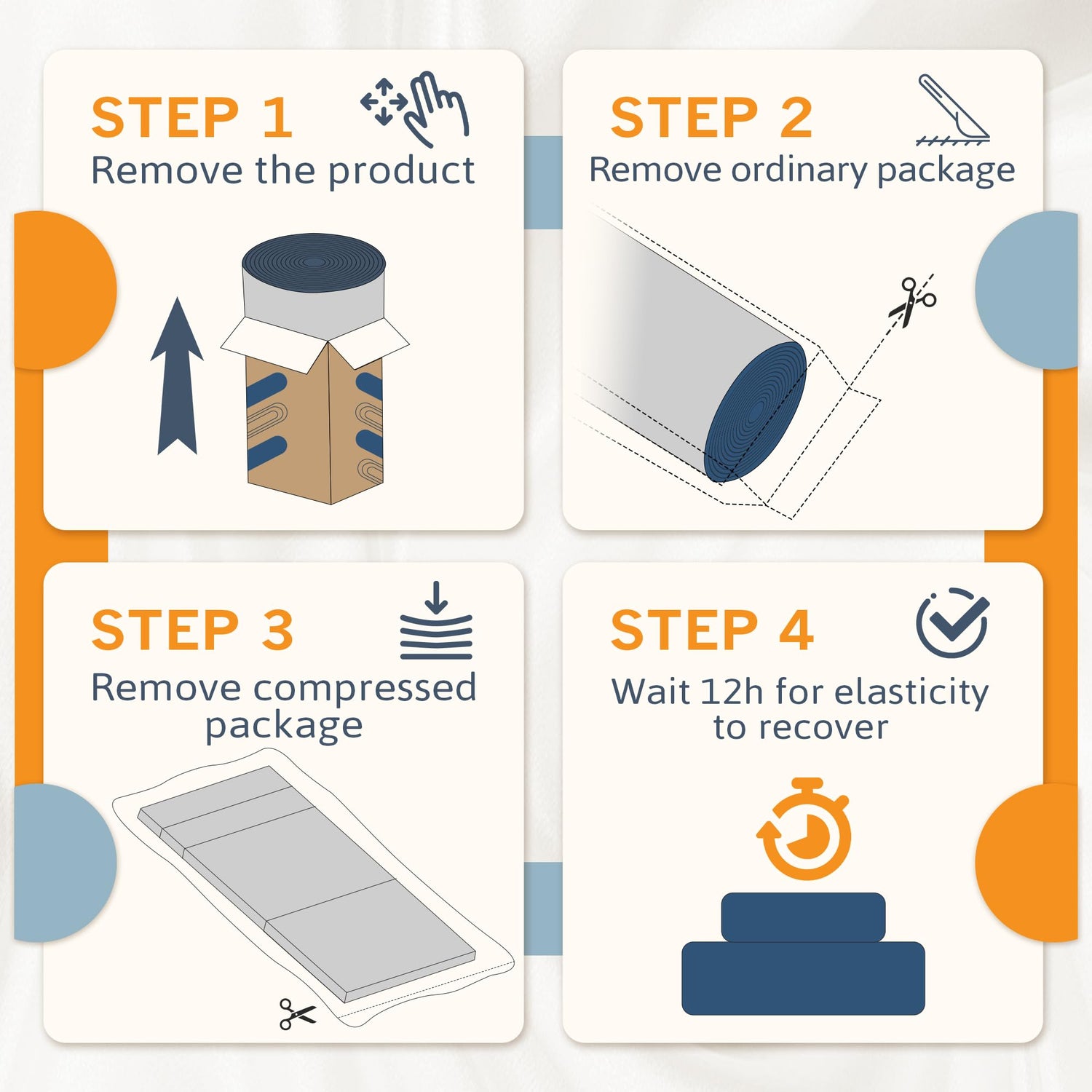 STEP 1
Remove the product

STEP 2
Remove ordinary package

STEP 3
Remove compressed package

STEP 4
Wait 12h for elasticity to recover