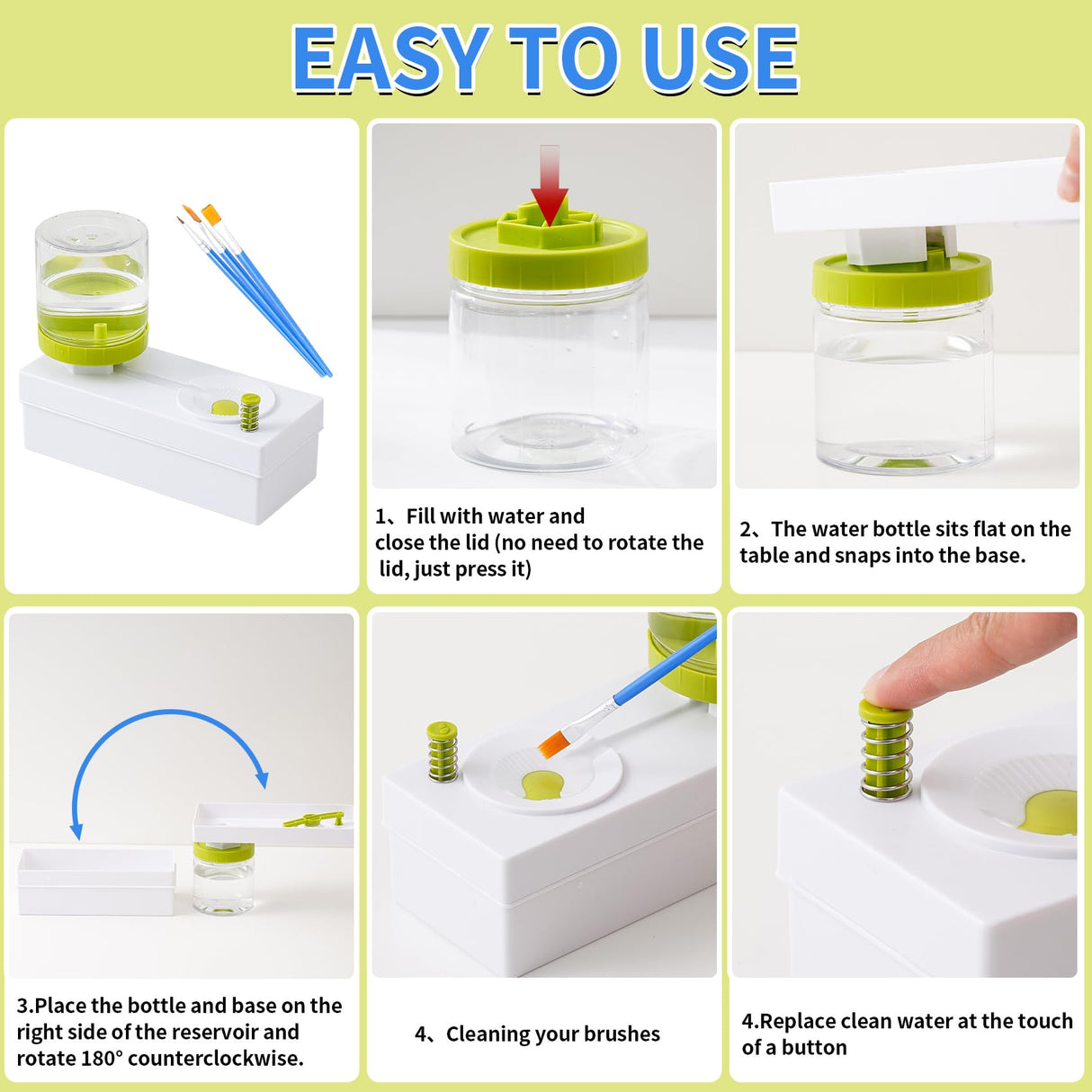 EASY TO USE

1、Fill with water and close the lid (no need to rotate the lid, just press it)

2、The water bottle sits flat on the table and snaps into the base.

3.Place the bottle and base on the right side of the reservoir and rotate 180° counterclockwise.

4、Cleaning your brushes

4.Replace clean water at the touch of a button