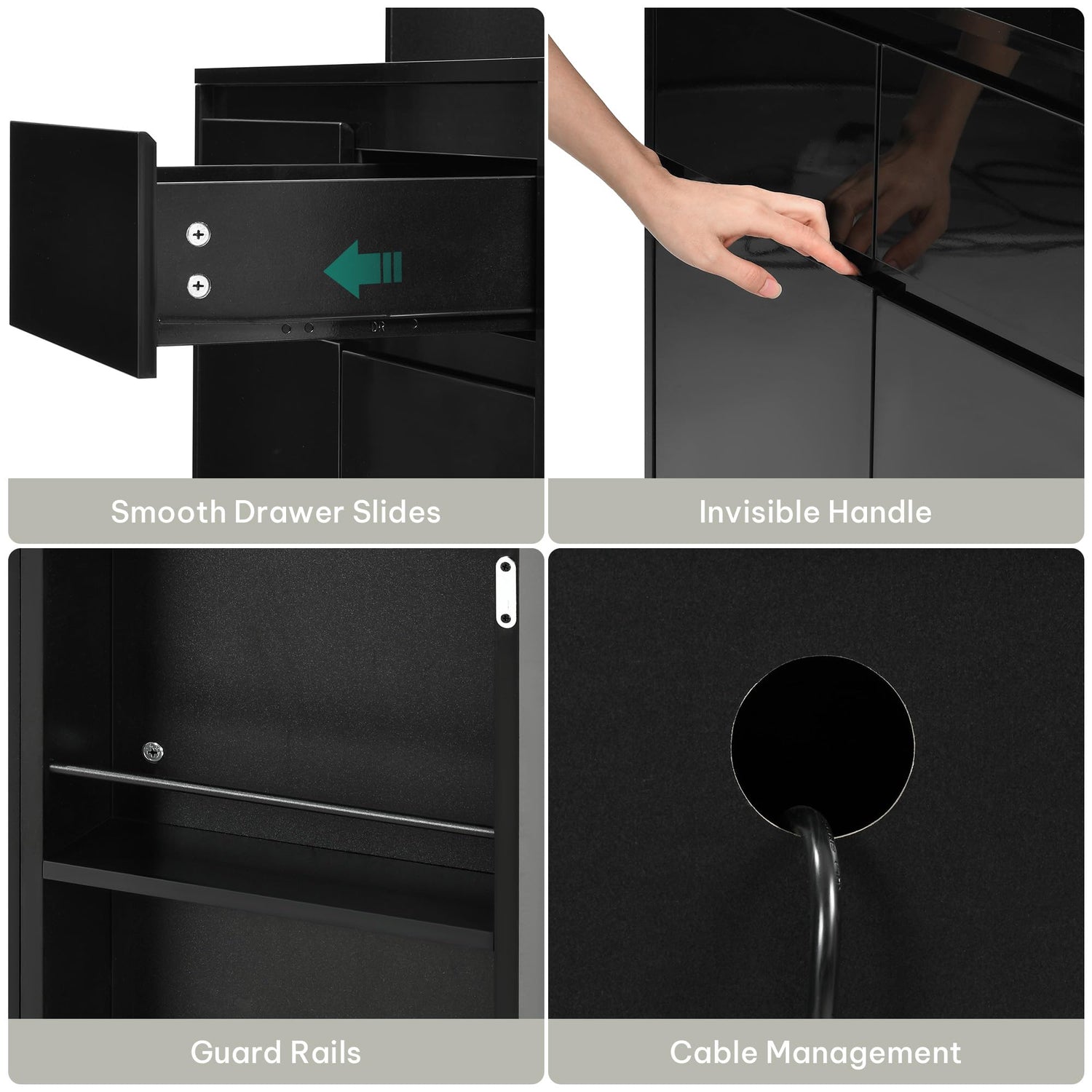 Smooth Drawer Slides

Invisible Handle

Guard Rails

Cable Management