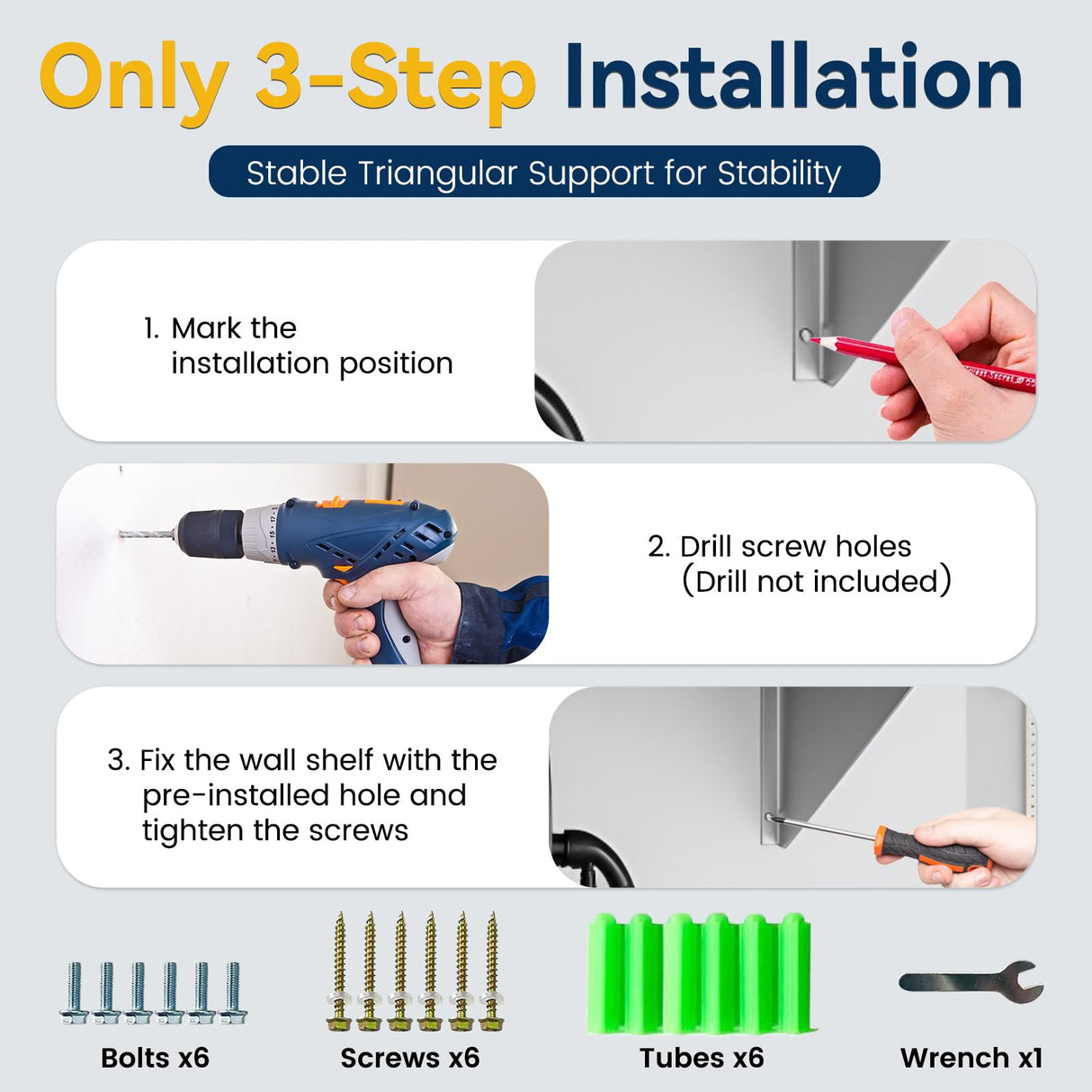 Only 3-Step Installation

Stable Triangular Support for Stability

1. Mark the installation position

2. Drill screw holes (Drill not included)

3. Fix the wall shelf with the pre-installed hole and tighten the screws

Bolts x6

Screws x6

Tubes x6

Wrench x1