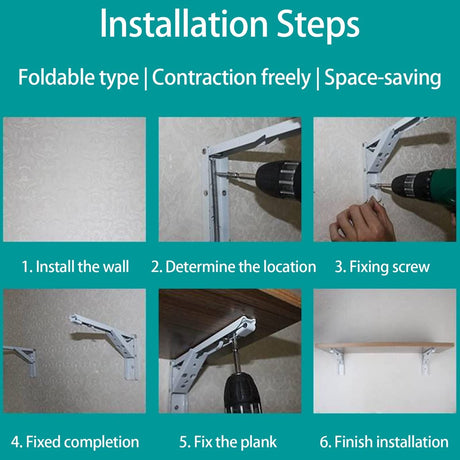 Installation Steps

Foldable type | Contraction freely | Space-saving

1. Install the wall

2. Determine the location

3. Fixing screw

4. Fixed completion

5. Fix the plank

6. Finish installation