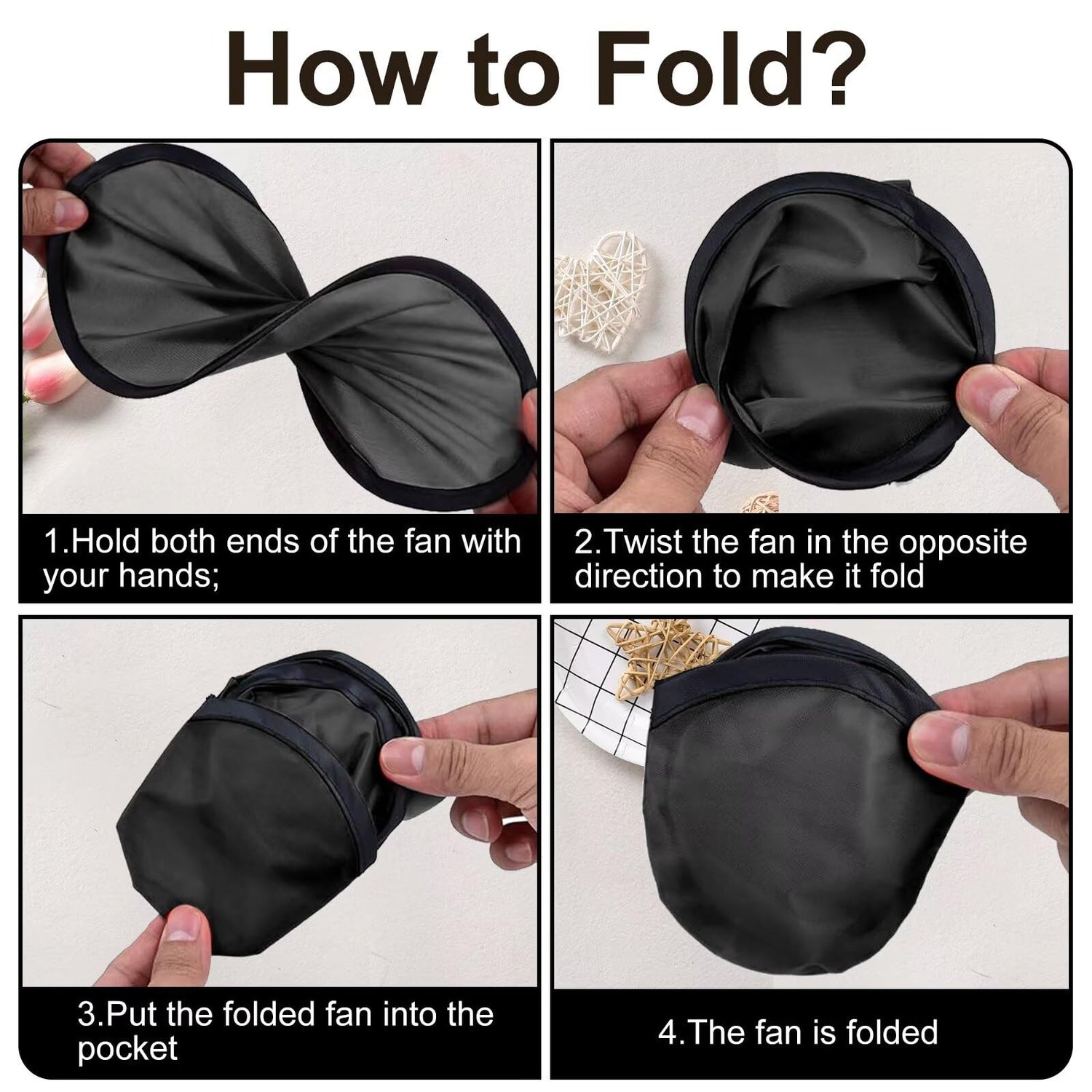 How to Fold?

1.Hold both ends of the fan with your hands;

2.Twist the fan in the opposite direction to make it fold

3.Put the folded fan into the pocket

4.The fan is folded