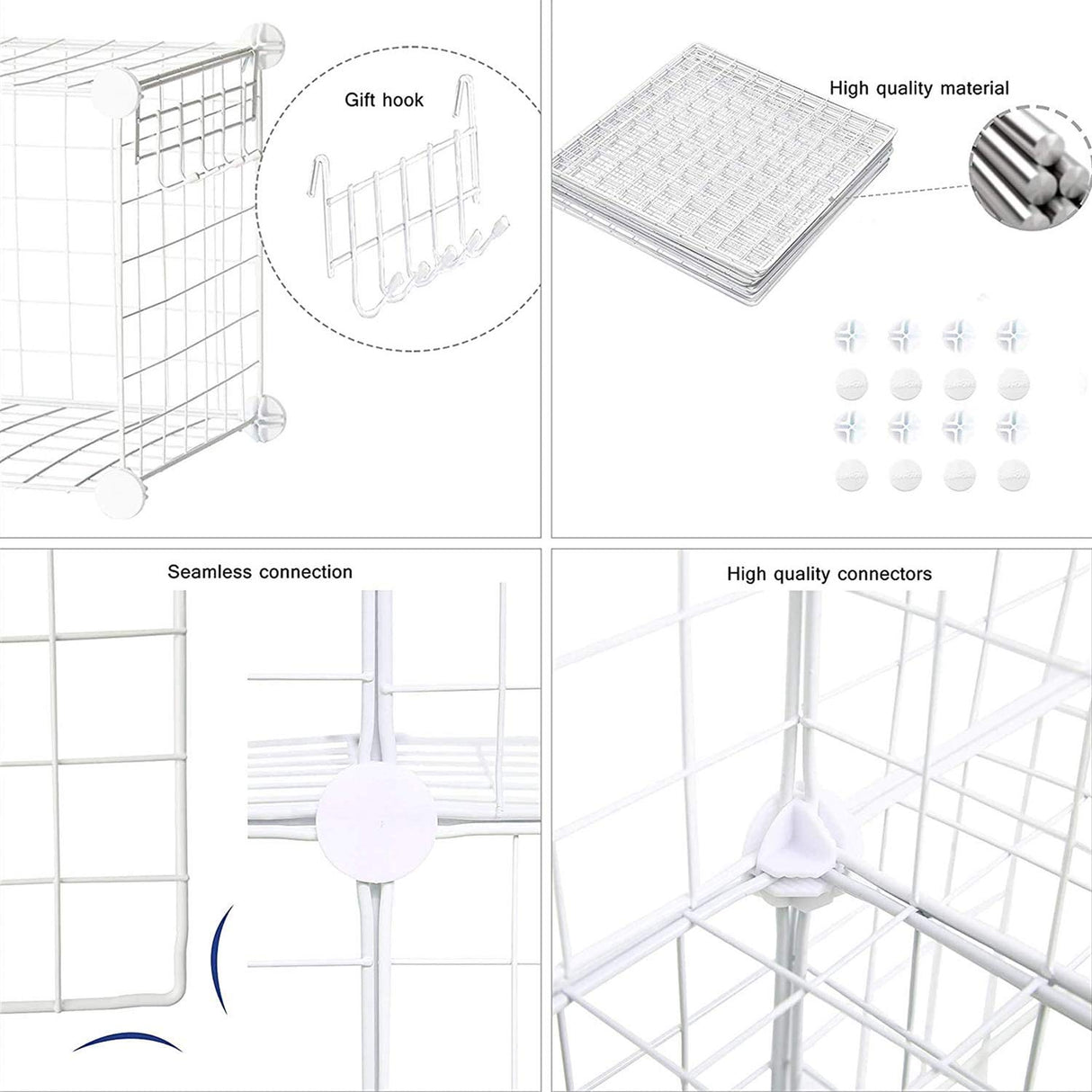 Gift hook

High quality material

Seamless connection

High quality connectors