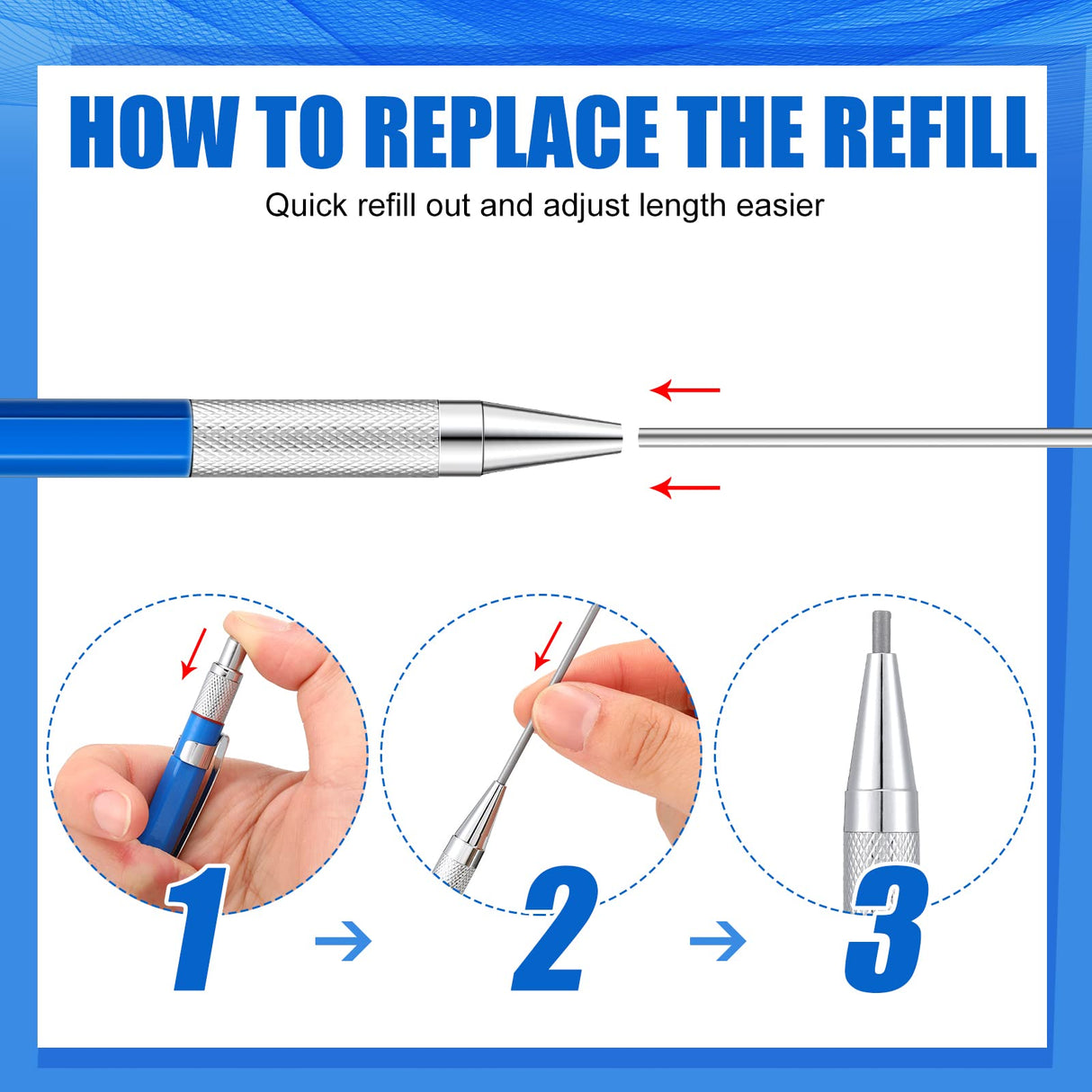 HOW TO REPLACE THE REFILL

Quick refill out and adjust length easier

1

2

3