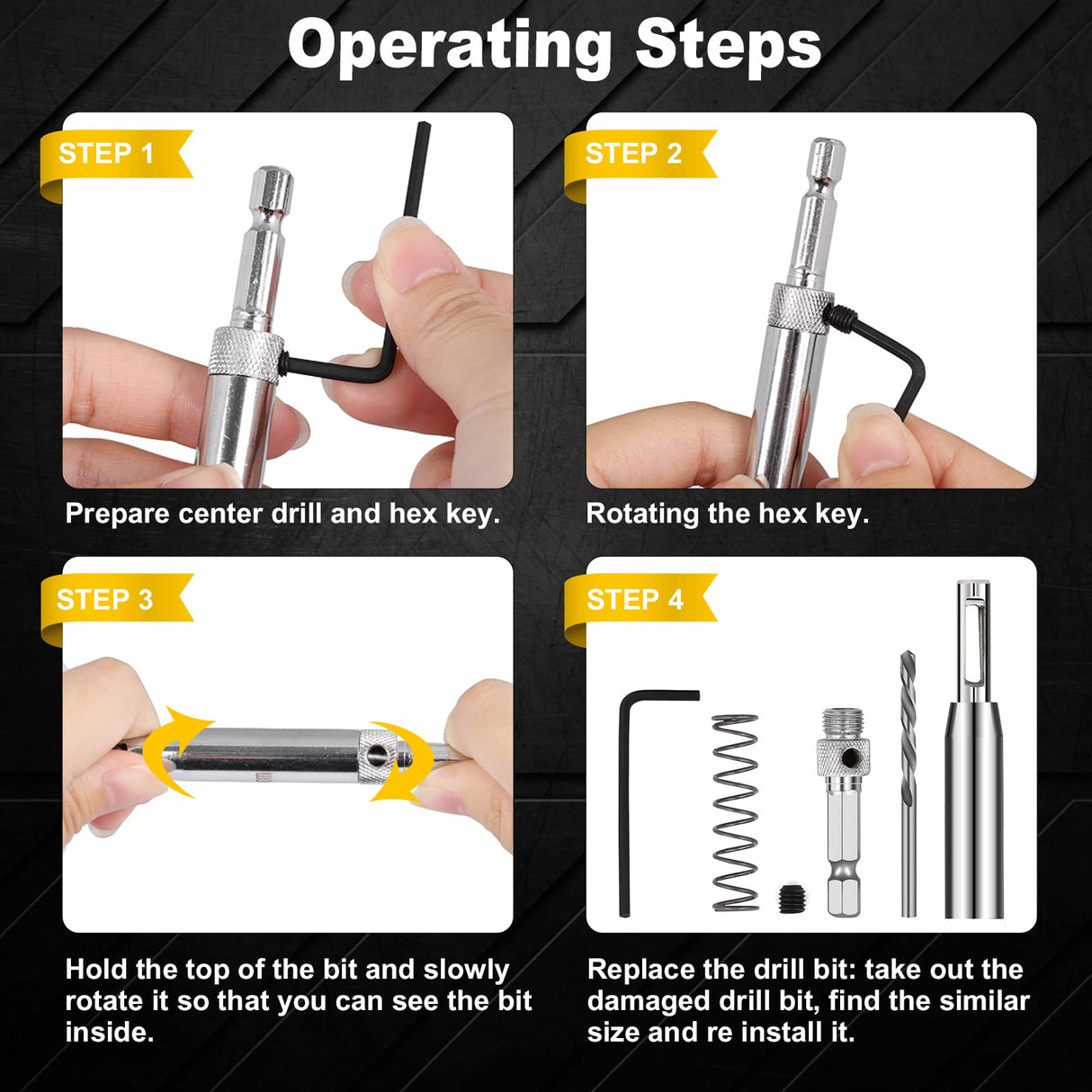 Operating Steps

STEP 1

Prepare center drill and hex key.

STEP 2

Rotating the hex key.

STEP 3

Hold the top of the bit and slowly rotate it so that you can see the bit inside.

STEP 4

Replace the drill bit: take out the damaged drill bit, find the similar size and re install it.