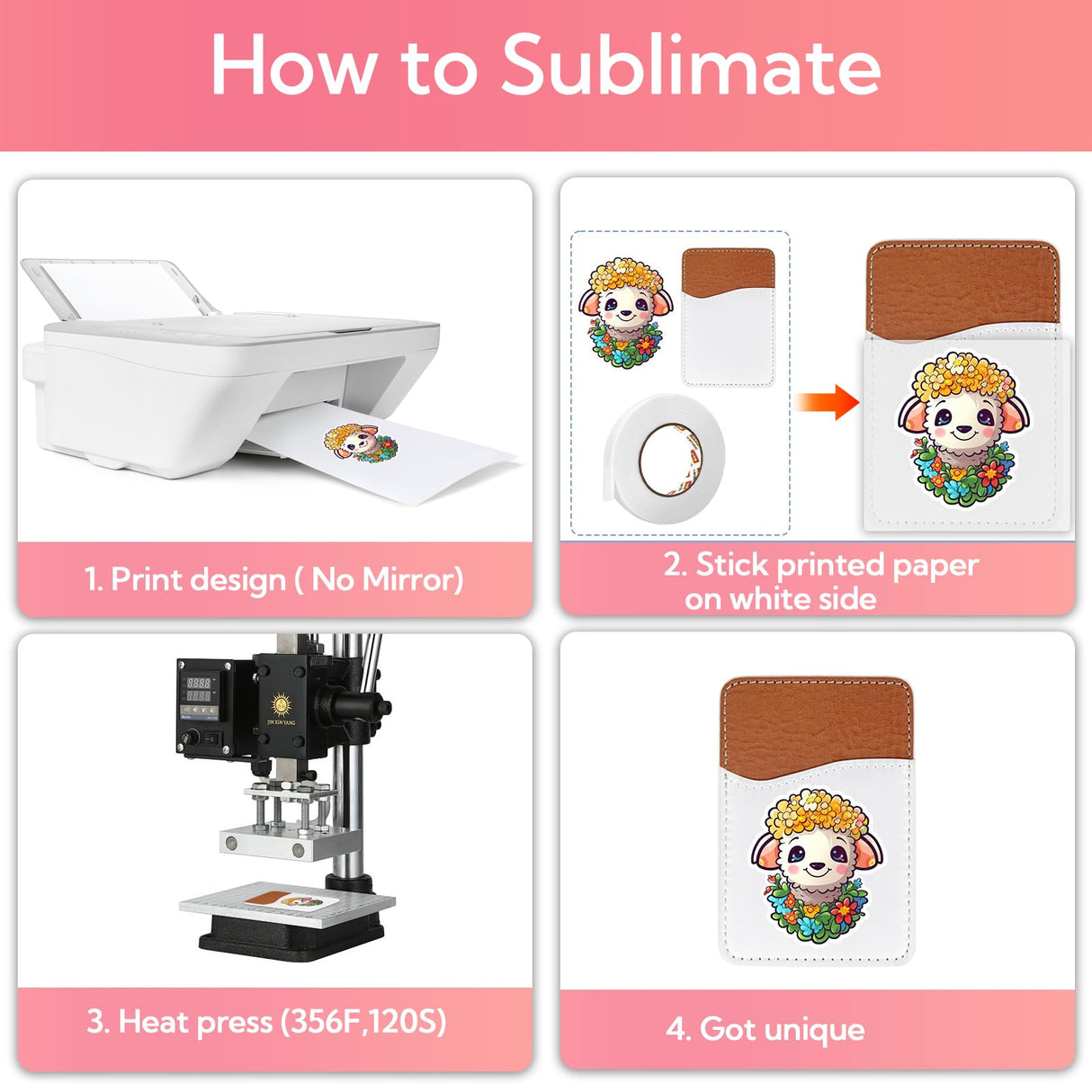 How to Sublimate

1. Print design ( No Mirror)

2. Stick printed paper on white side

JIN XIN YANG

3. Heat press (356F,120S)

4. Got unique