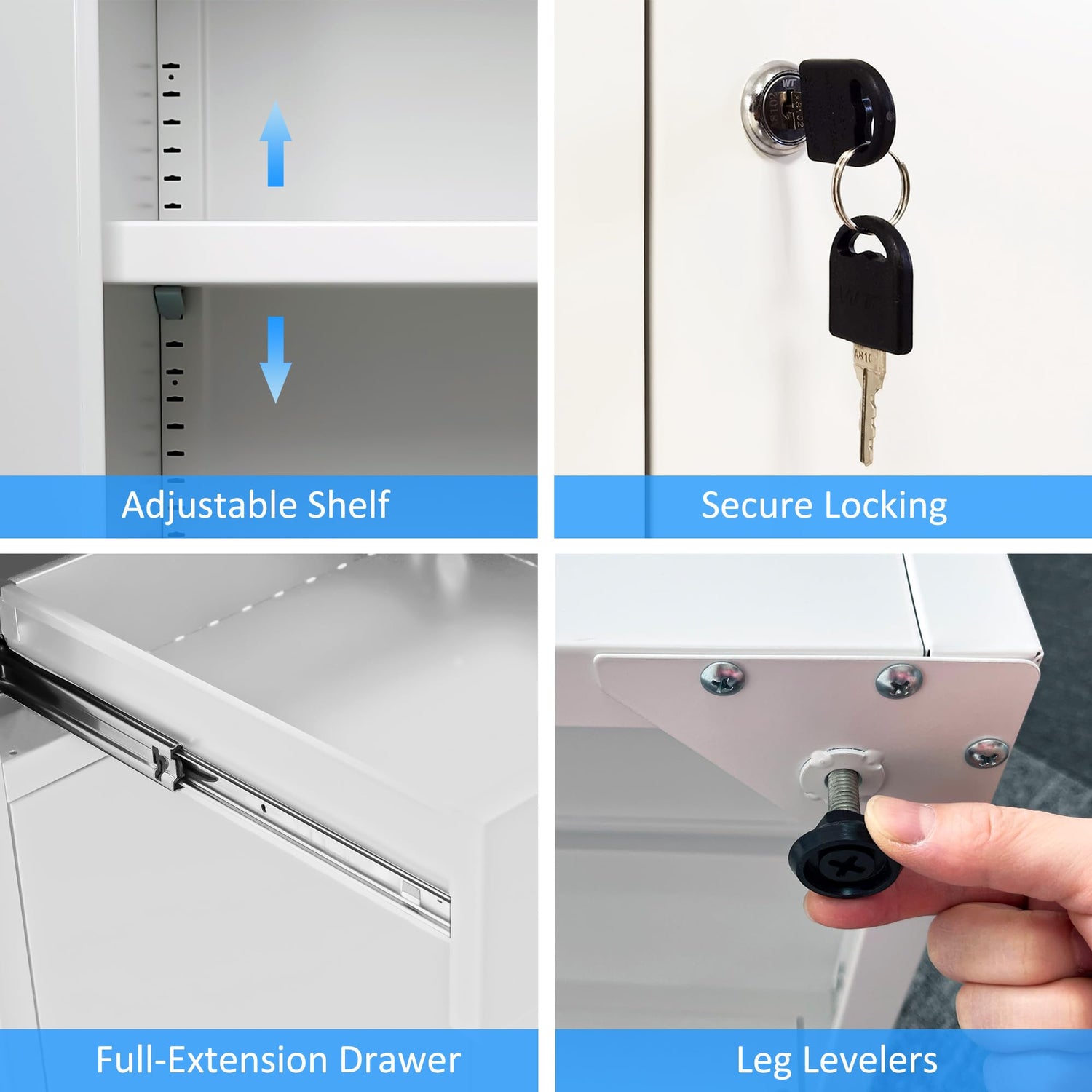 Adjustable Shelf

Secure Locking

Full-Extension Drawer

Leg Levelers