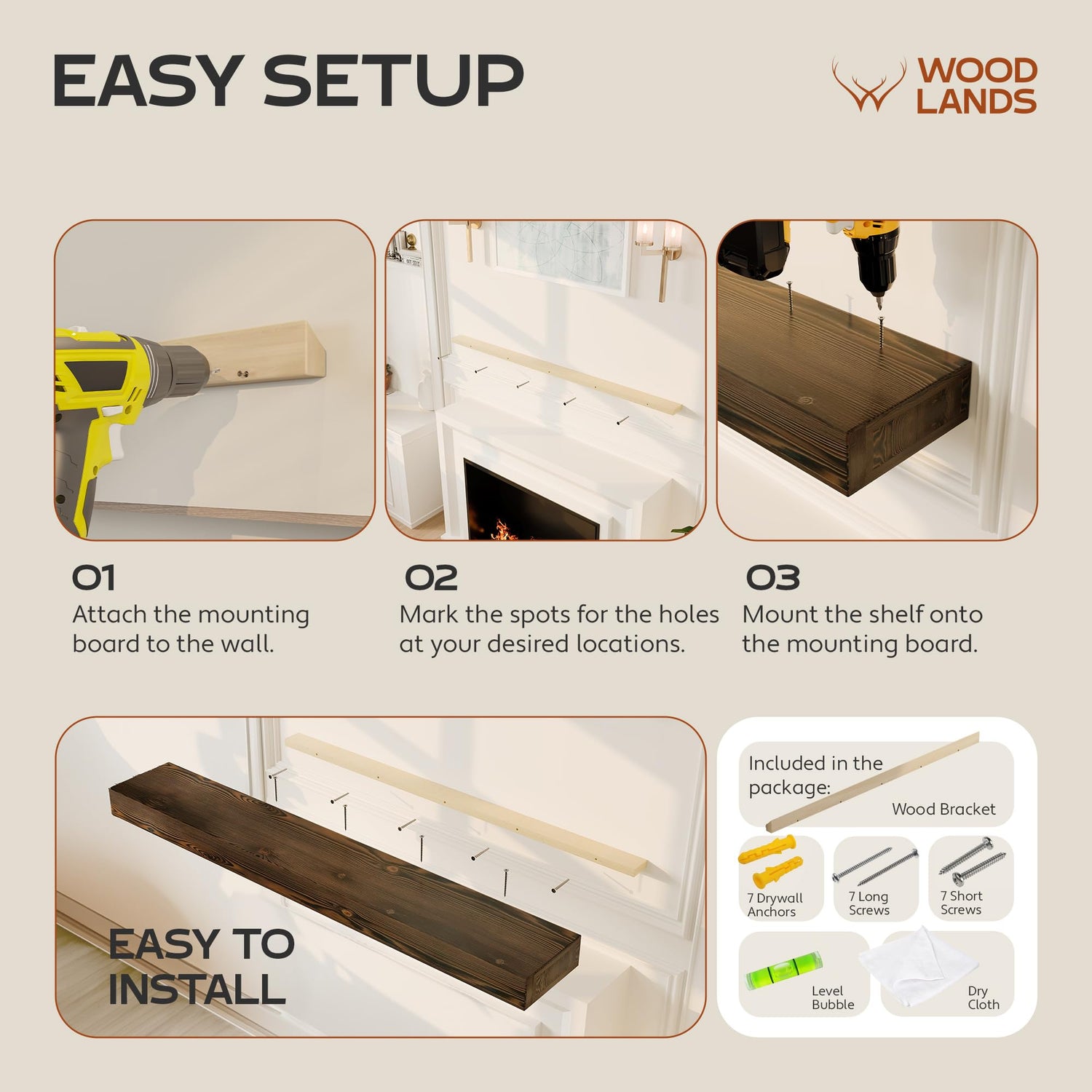 EASY SETUP

WOOD LANDS

01
Attach the mounting board to the wall.

02
Mark the spots for the holes at your desired locations.

03
Mount the shelf onto the mounting board.

EASY TO INSTALL

Included in the package:

Wood Bracket

7 Drywall Anchors

7 Long Screws

7 Short Screws

Level Bubble

Dry Cloth