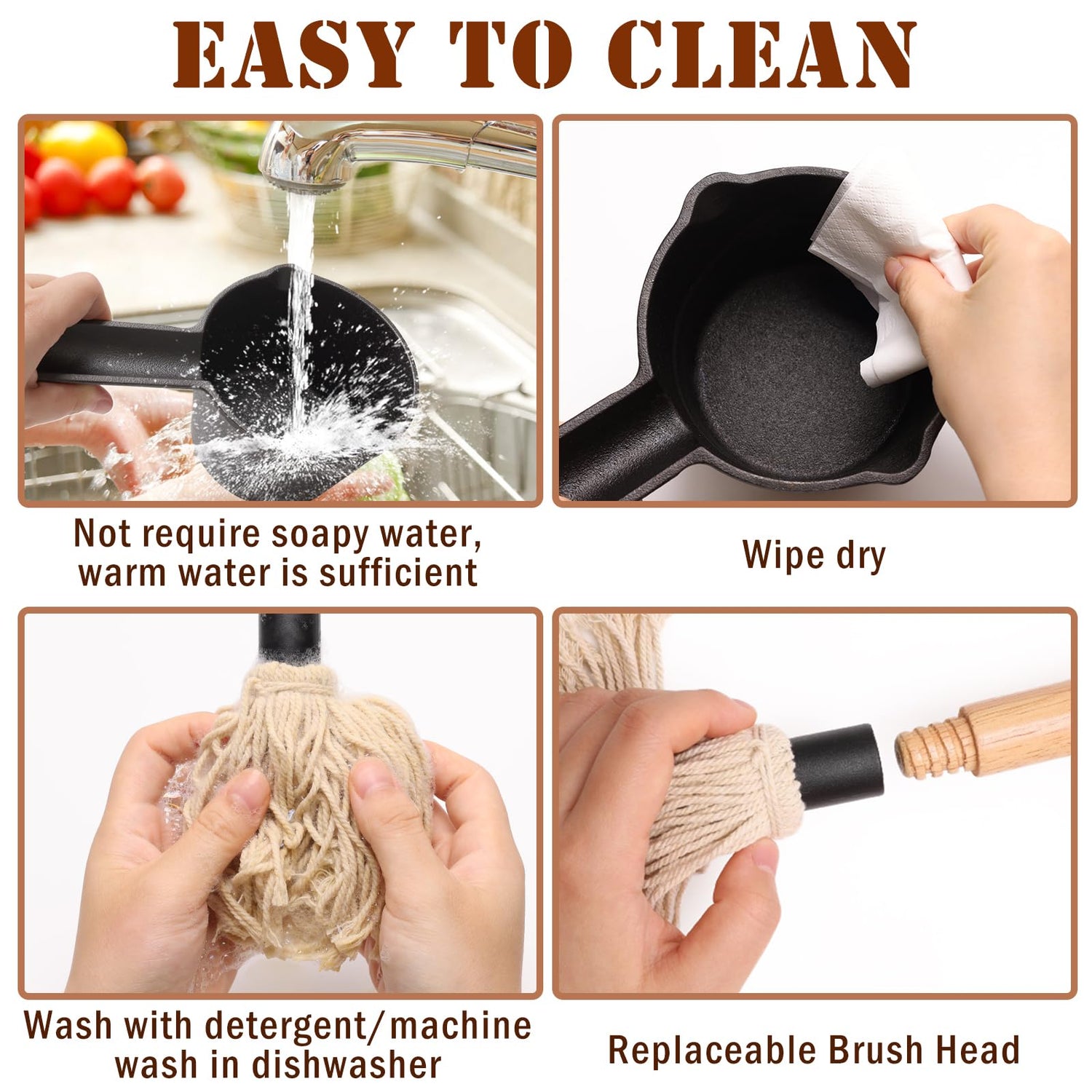 EASY TO CLEAN

Not require soapy water, warm water is sufficient

Wipe dry

Wash with detergent/machine wash in dishwasher

Replaceable Brush Head