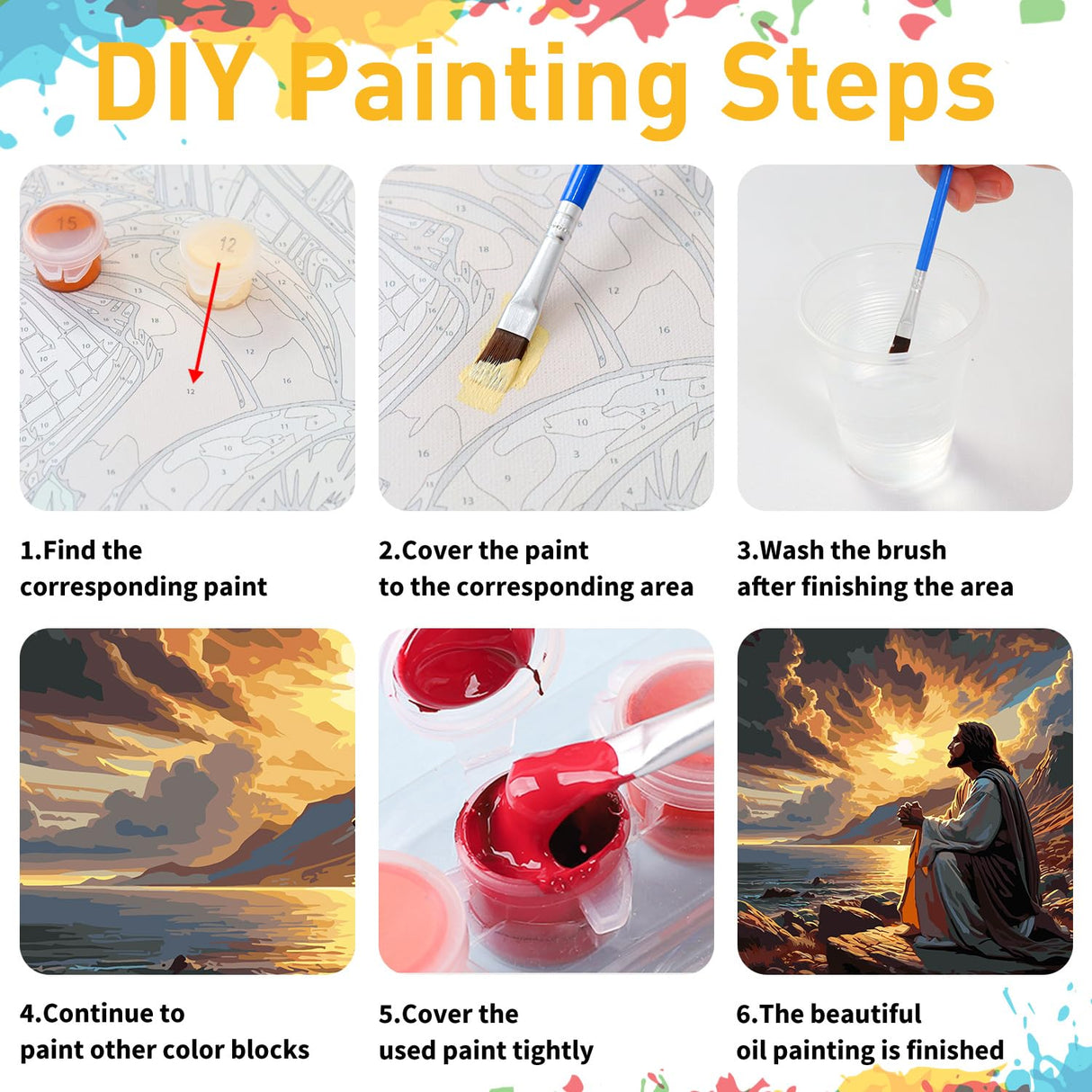 DIY Painting Steps

15

12

1.Find the corresponding paint

2.Cover the paint to the corresponding area

3.Wash the brush after finishing the area

4.Continue to paint other color blocks

5.Cover the used paint tightly

6.The beautiful oil painting is finished