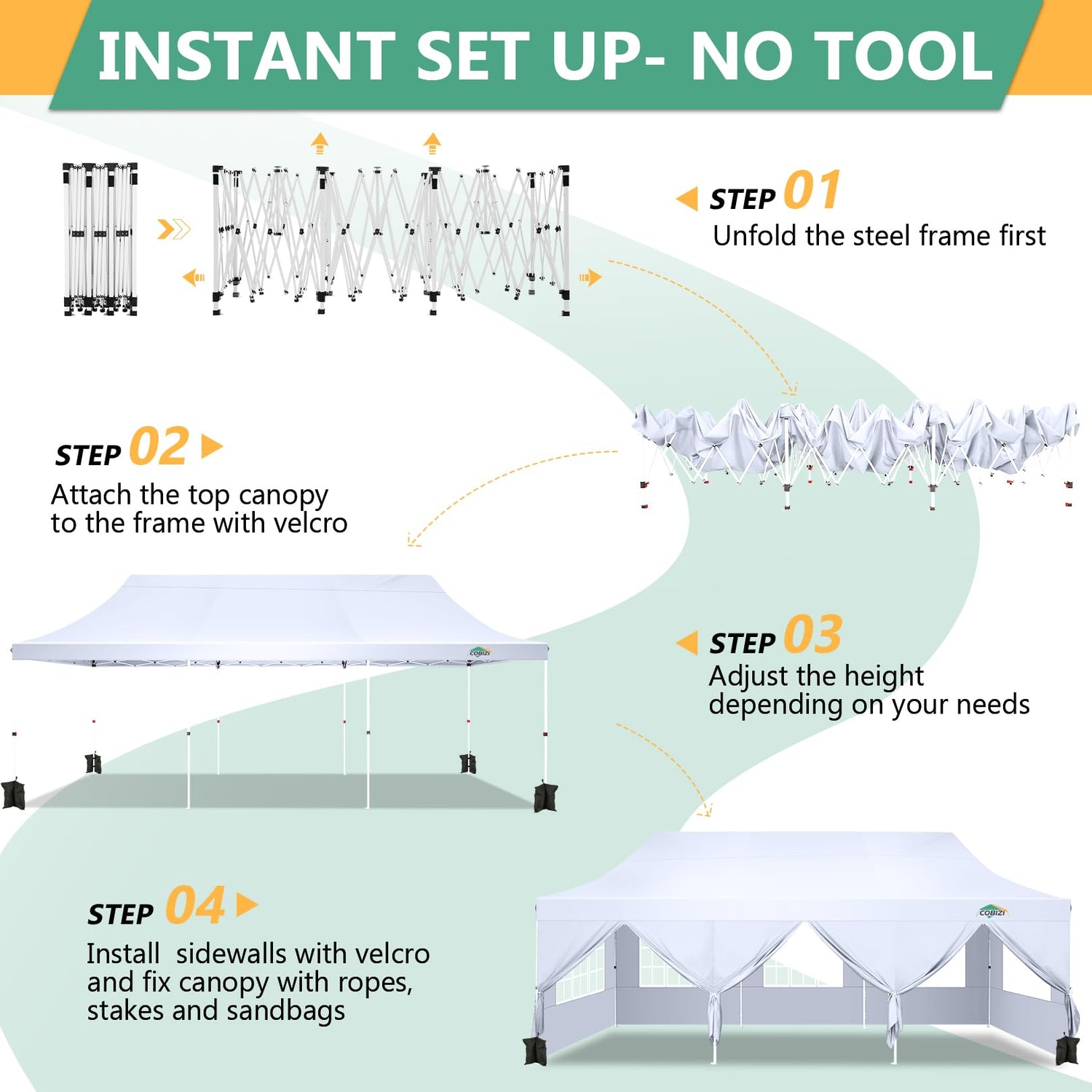 INSTANT SET UP- NO TOOL

STEP 01
Unfold the steel frame first

STEP 02
Attach the top canopy to the frame with velcro

COBIZI

STEP 03
Adjust the height depending on your needs

STEP 04
Install sidewalls with velcro and fix canopy with ropes, stakes and sandbags

COBIZI