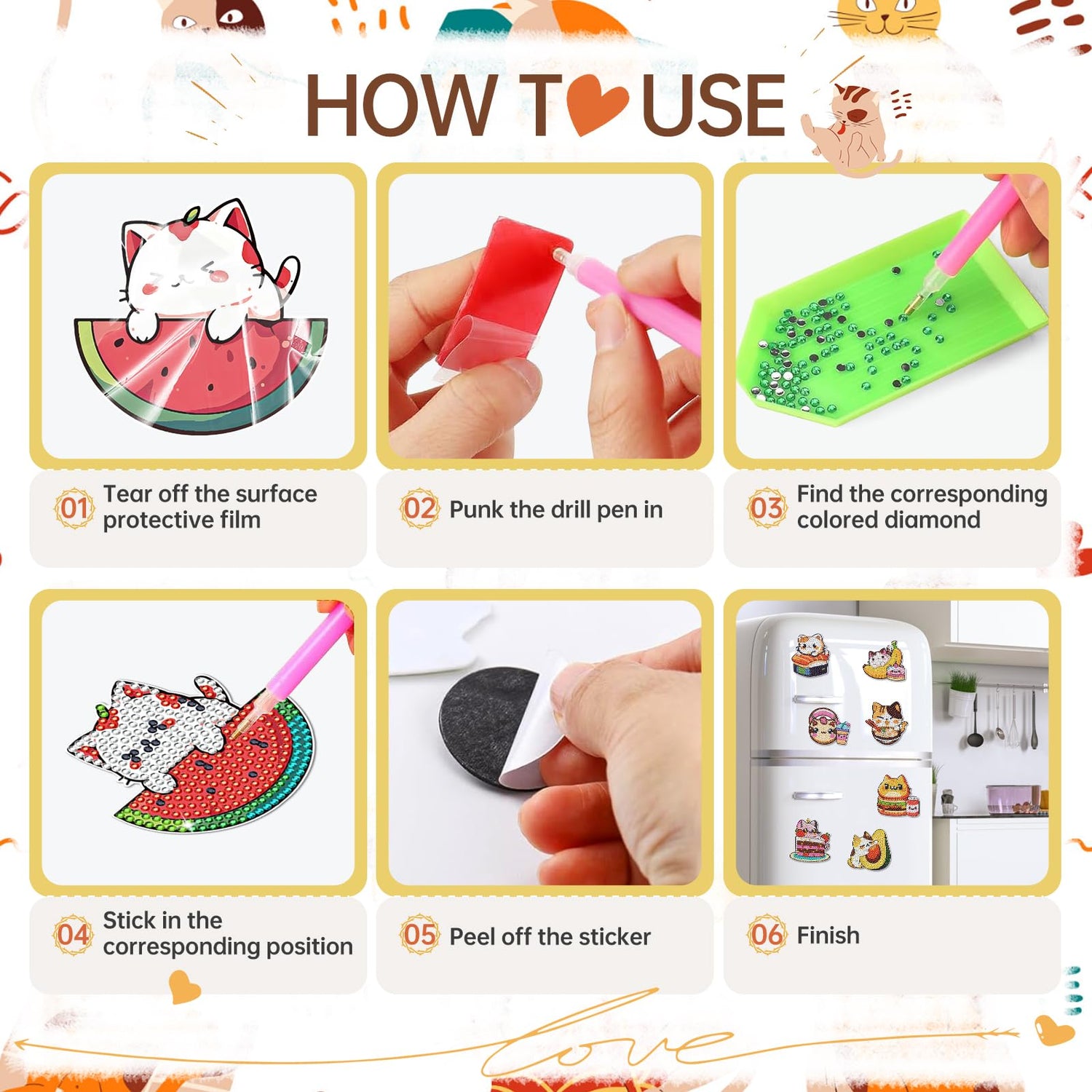 HOW TO USE

01 Tear off the surface protective film

02 Punk the drill pen in

03 Find the corresponding colored diamond

04 Stick in the corresponding position

05 Peel off the sticker

06 Finish

love