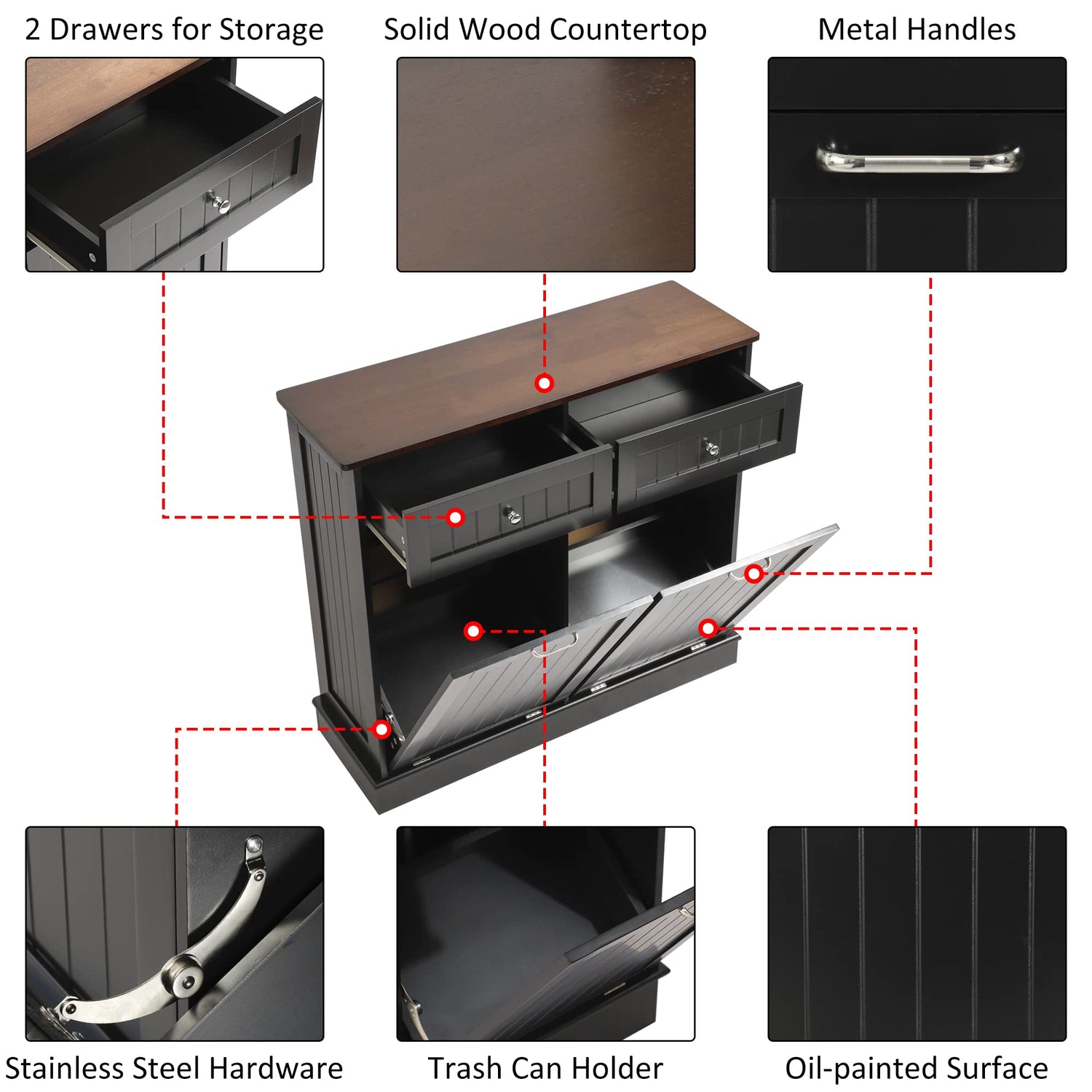 2 Drawers for Storage

Solid Wood Countertop

Metal Handles

Stainless Steel Hardware

Trash Can Holder

Oil-painted Surface