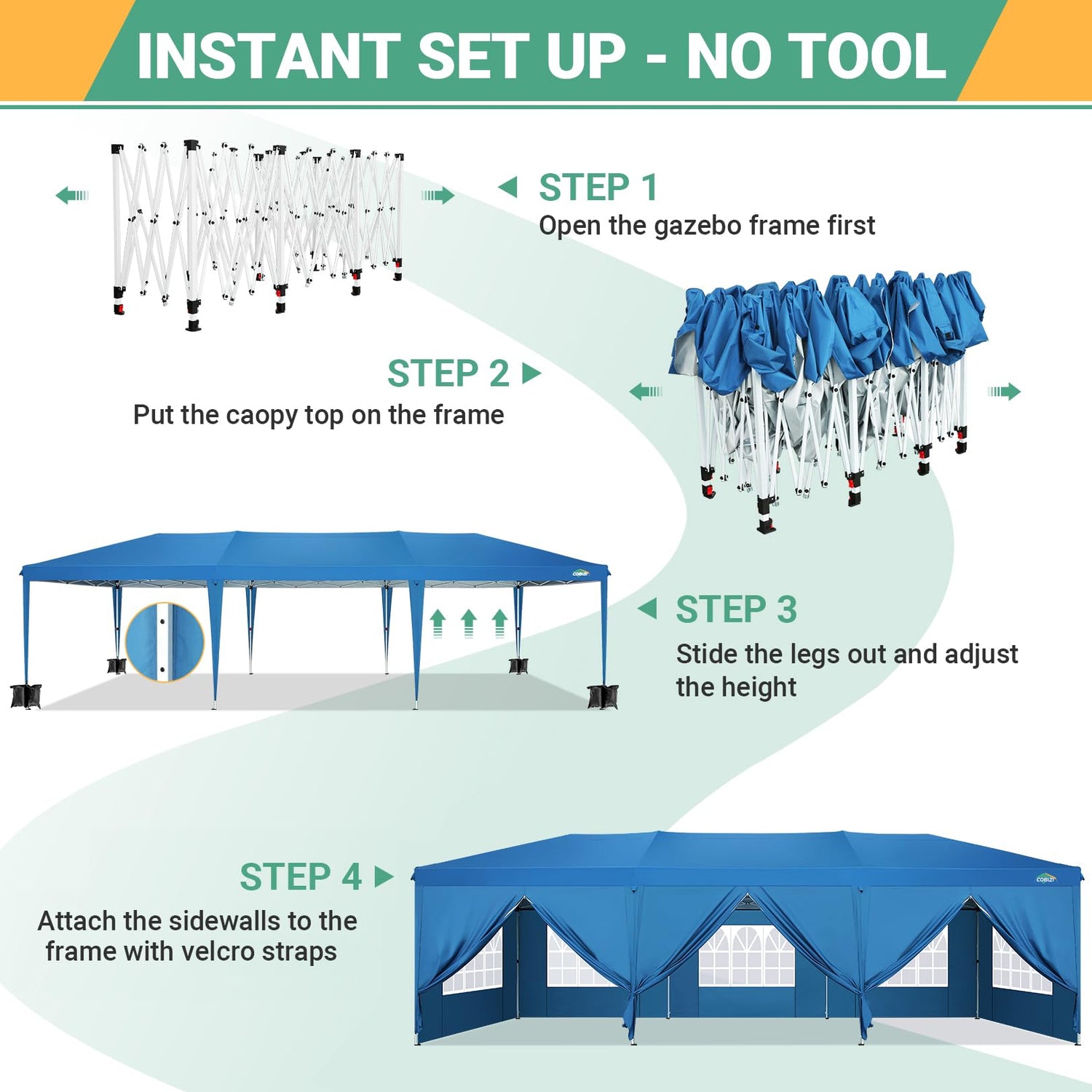 INSTANT SET UP - NO TOOL

STEP 1
Open the gazebo frame first

STEP 2
Put the caopy top on the frame

COBIZI

STEP 3
Stide the legs out and adjust the height

STEP 4
Attach the sidewalls to the frame with velcro straps

COBIZI